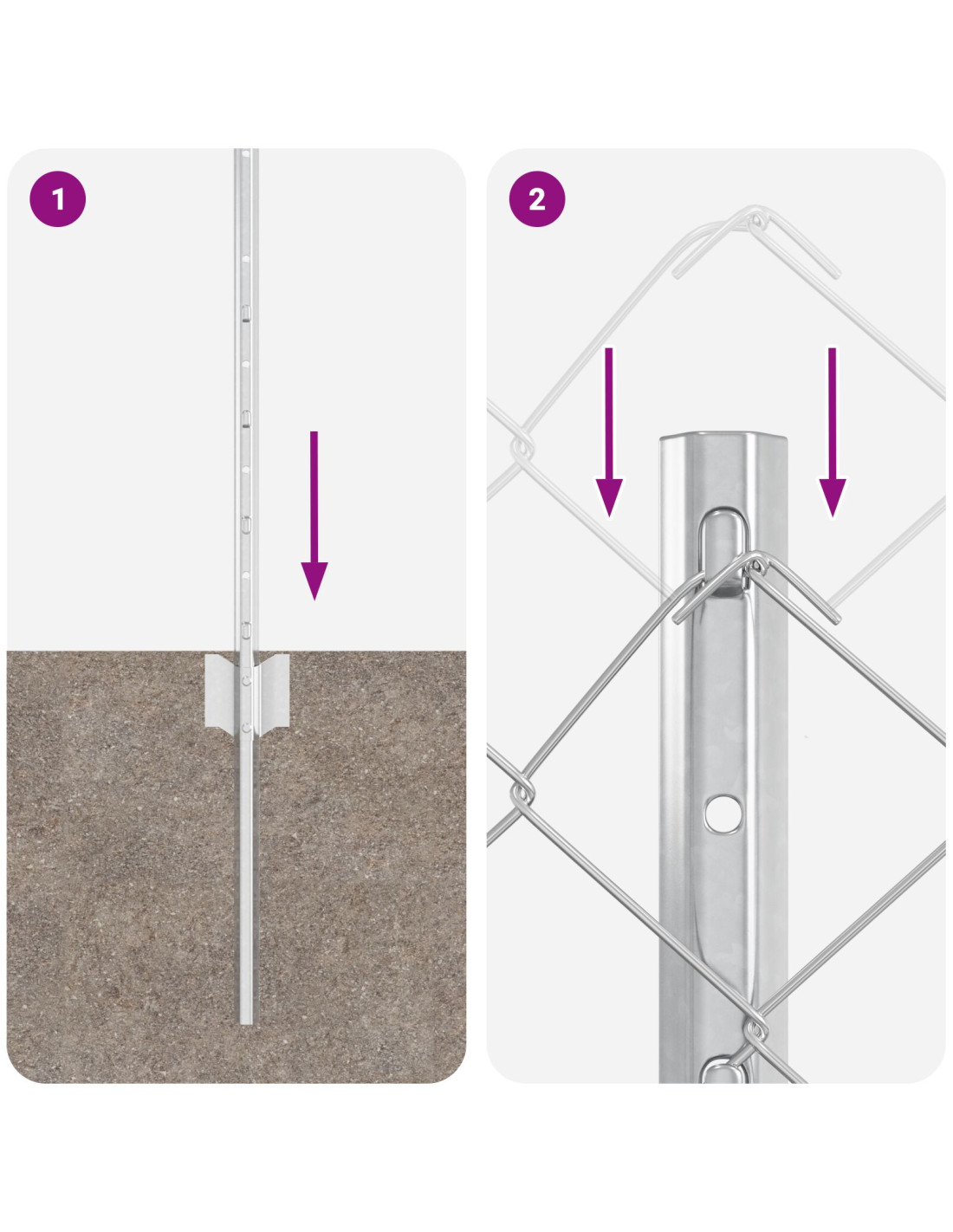 1

2