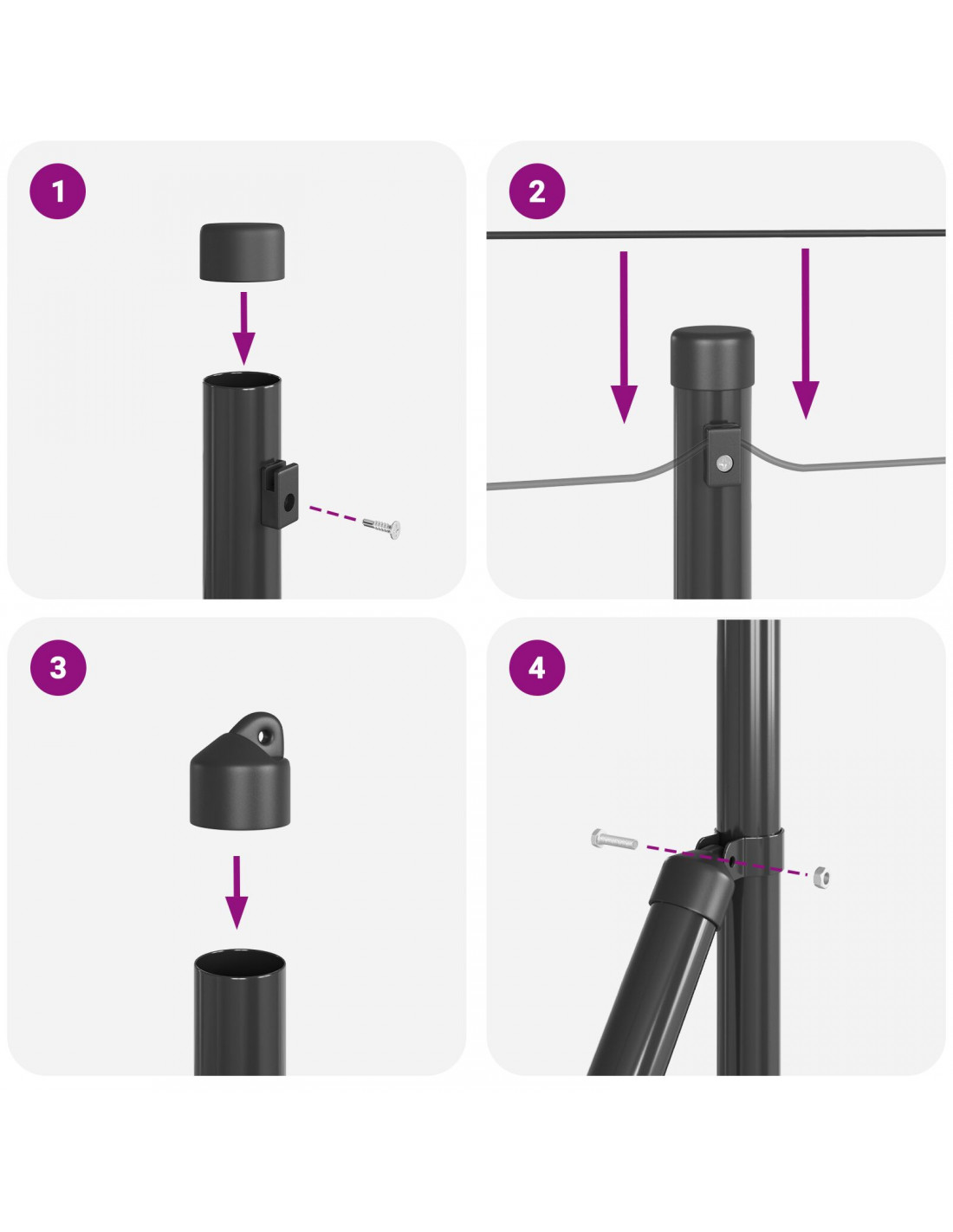 1

2

3

4