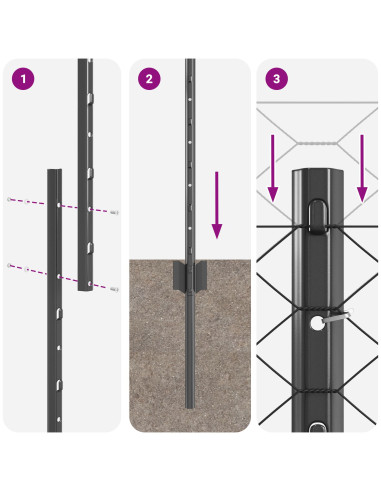 1

2

3