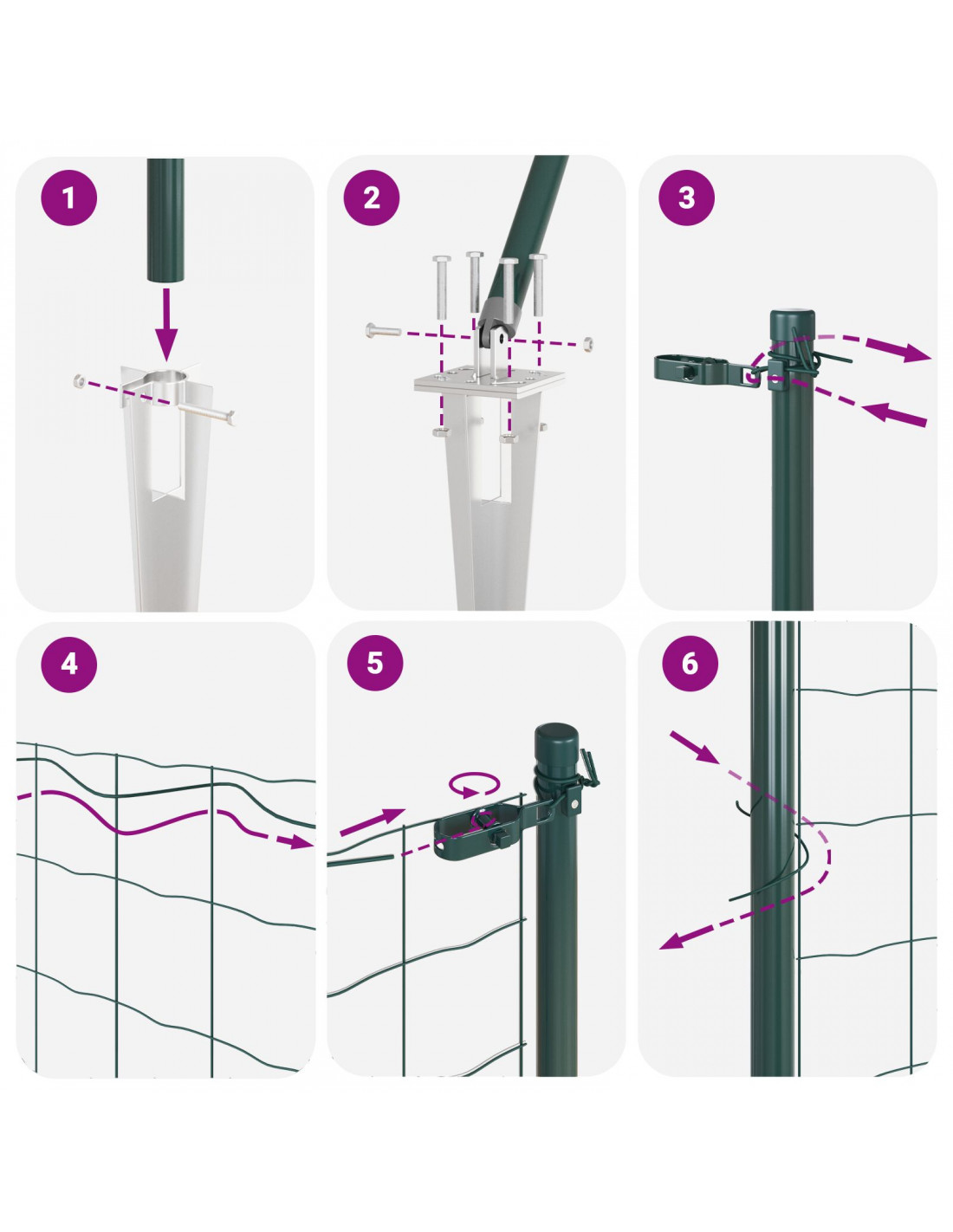 1

2

3

4

5

6