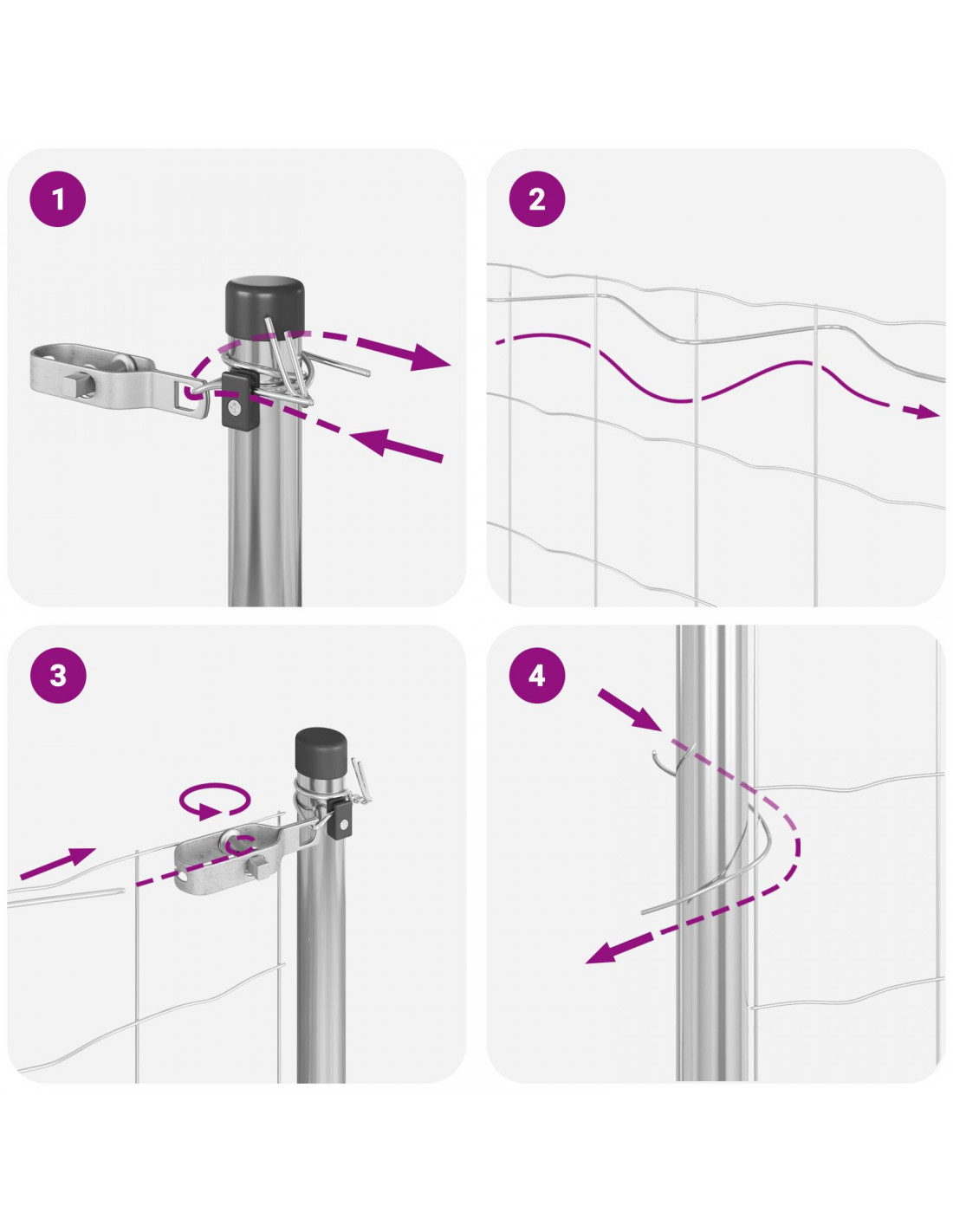 1

2

3

4