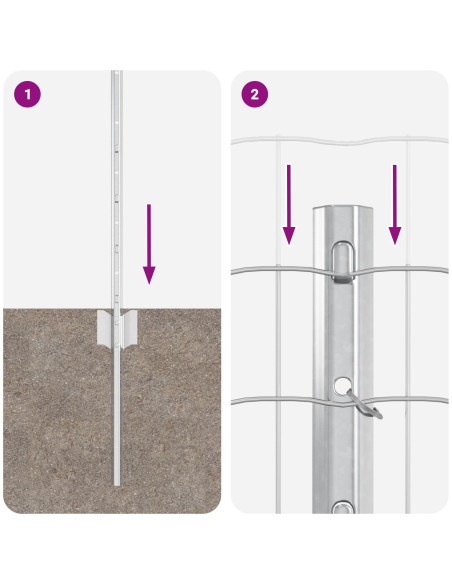 1

2