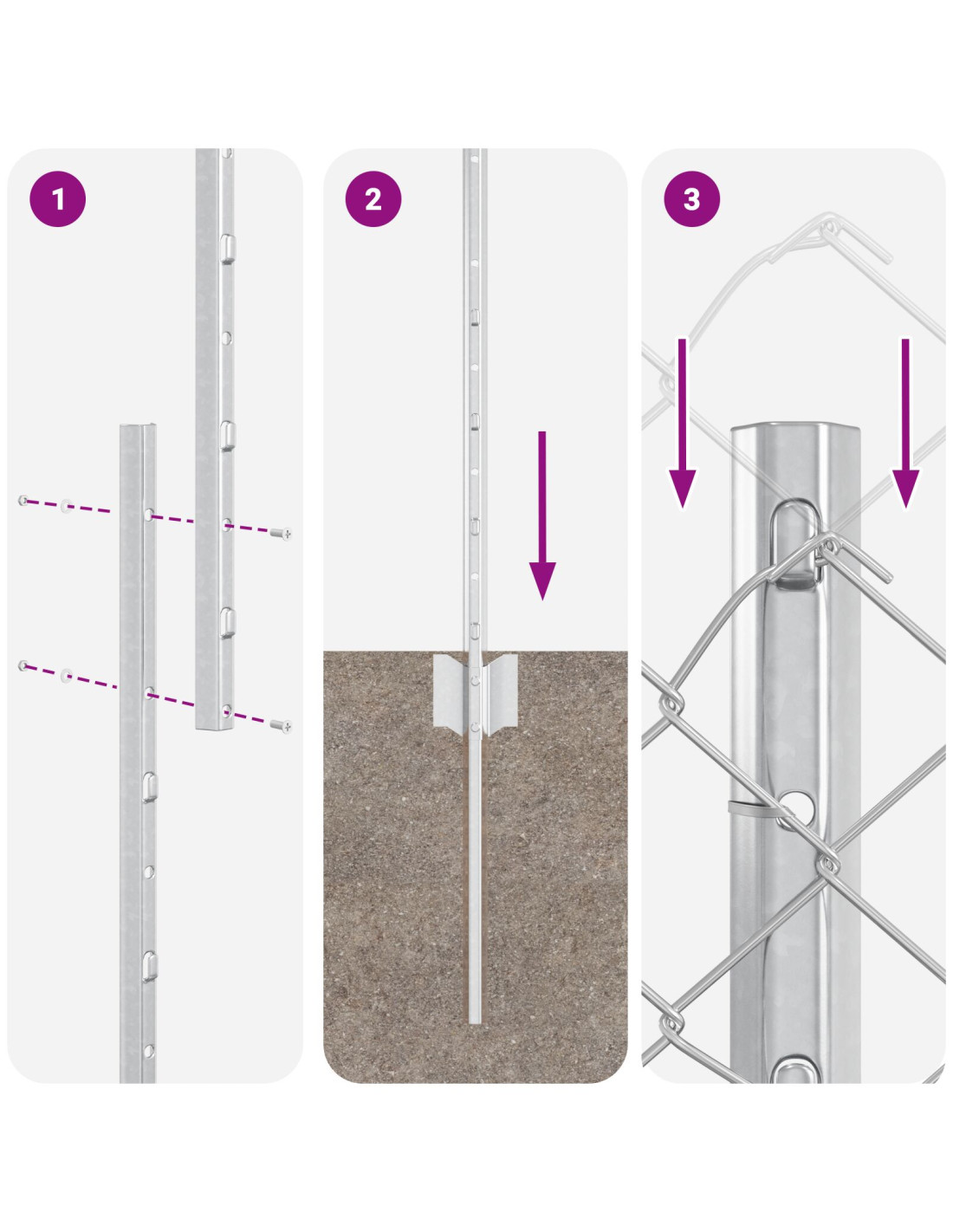 1

2

3