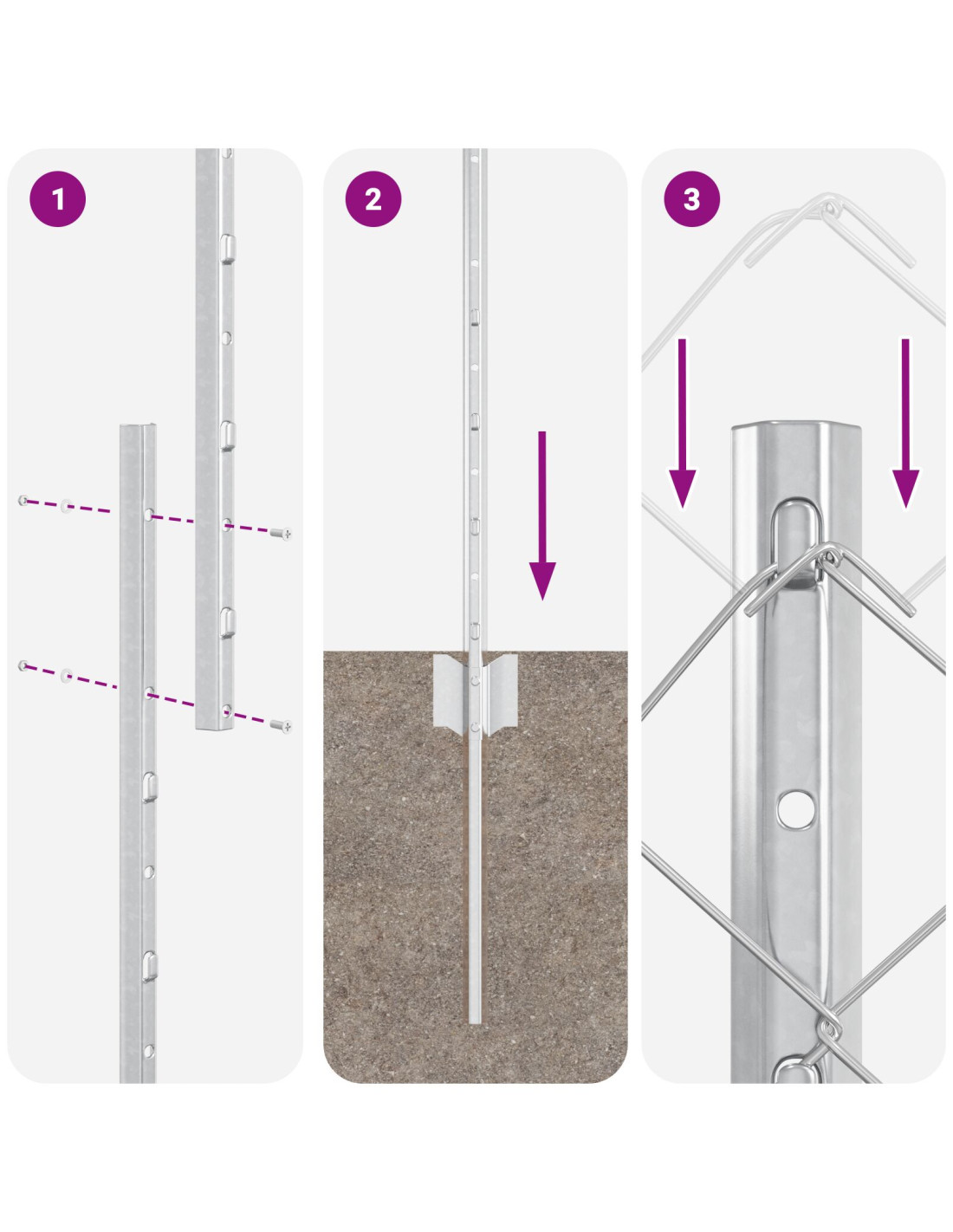 1

2

3