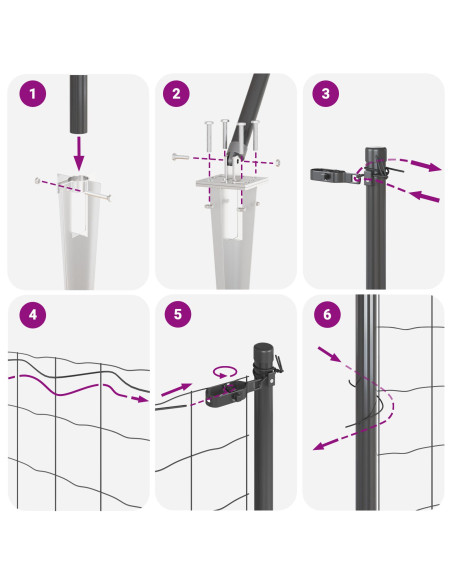 1

2

3

4

5

6