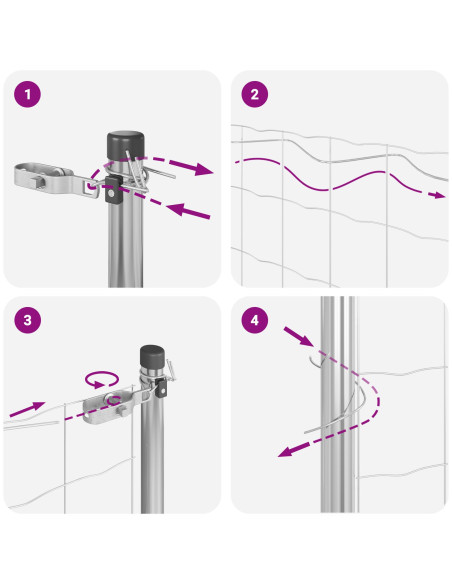 1

2

3

4