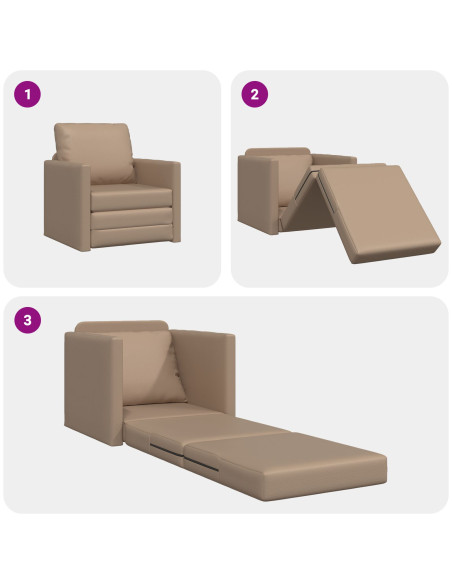 1

2

3