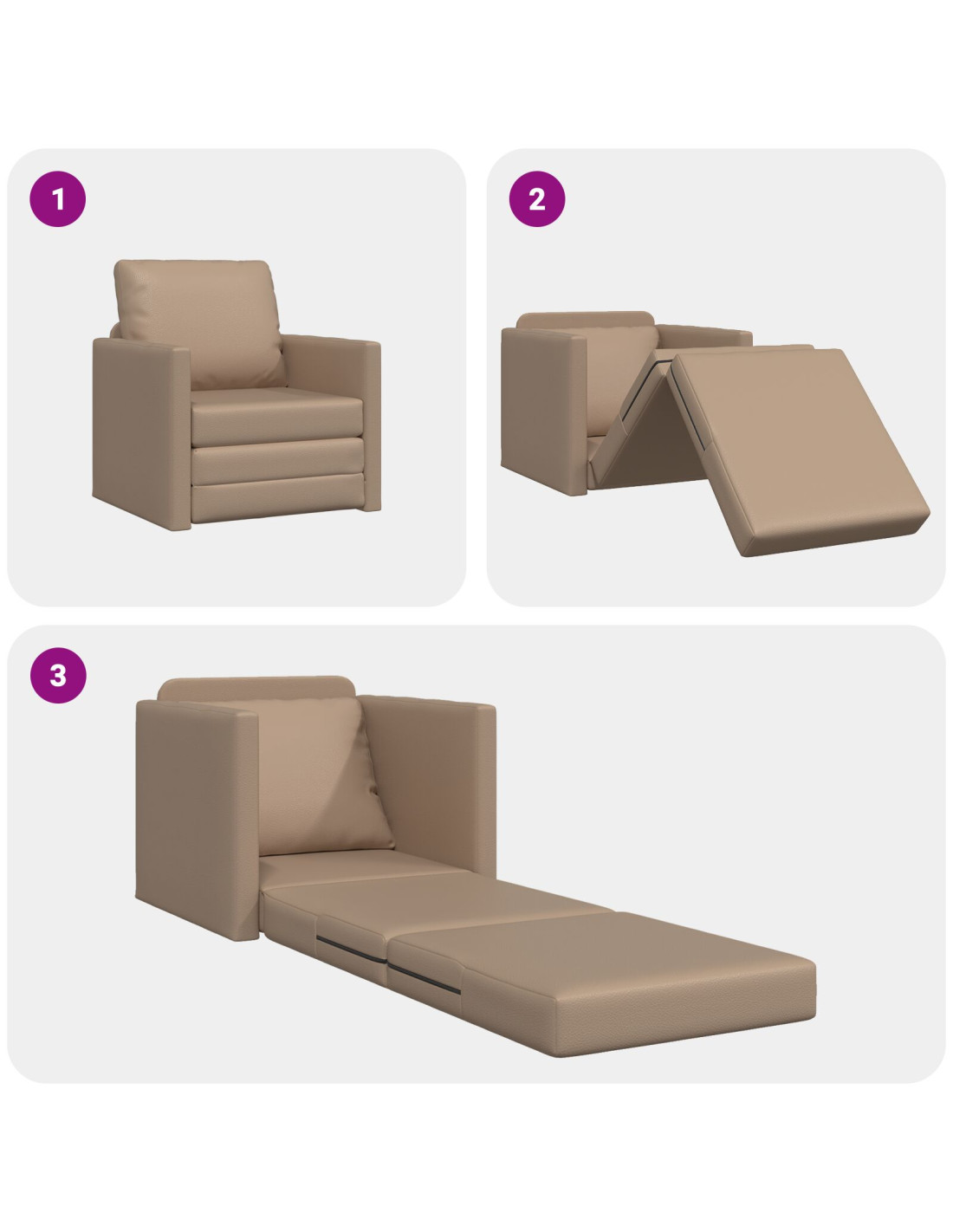 1

2

3