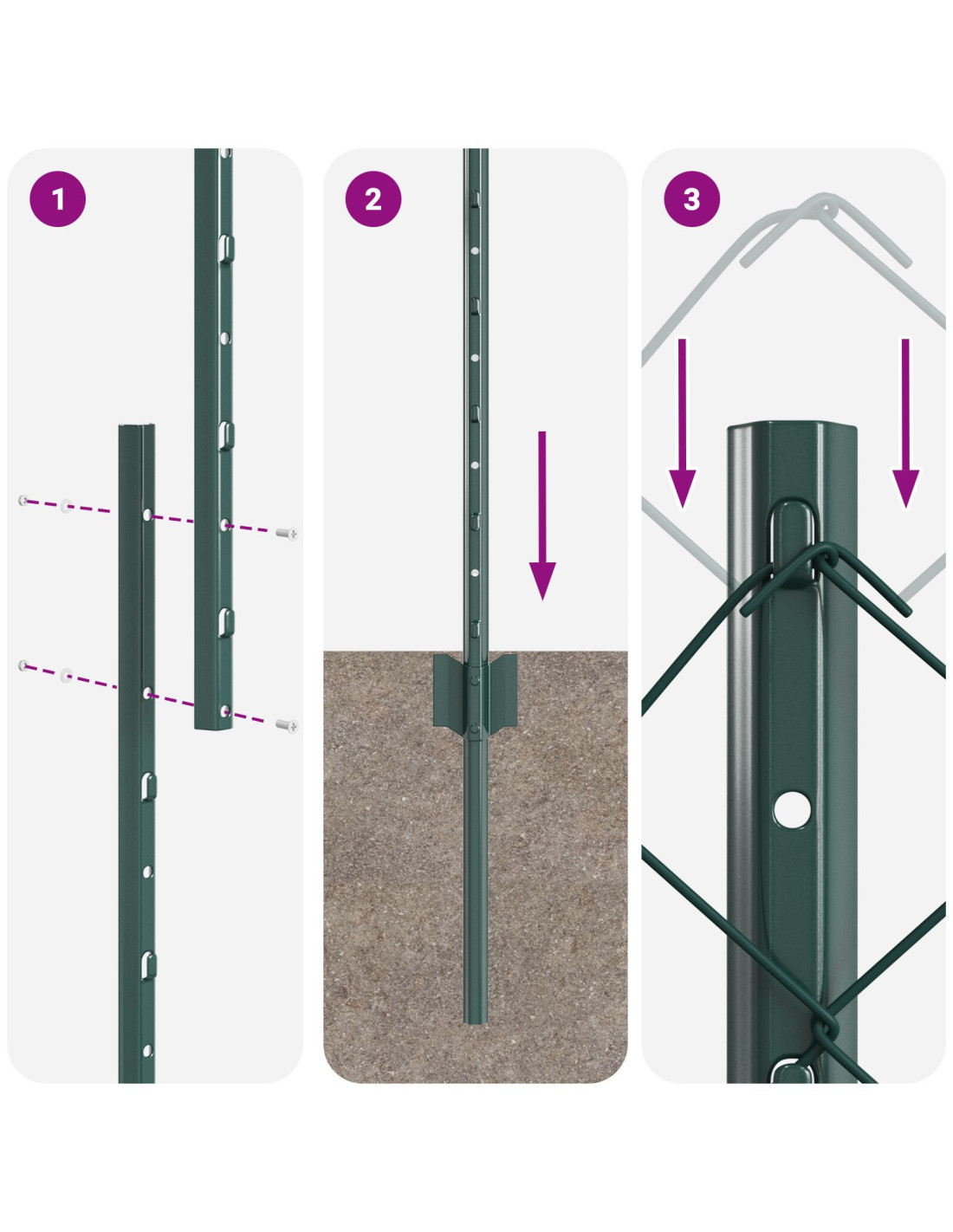 1

2

3