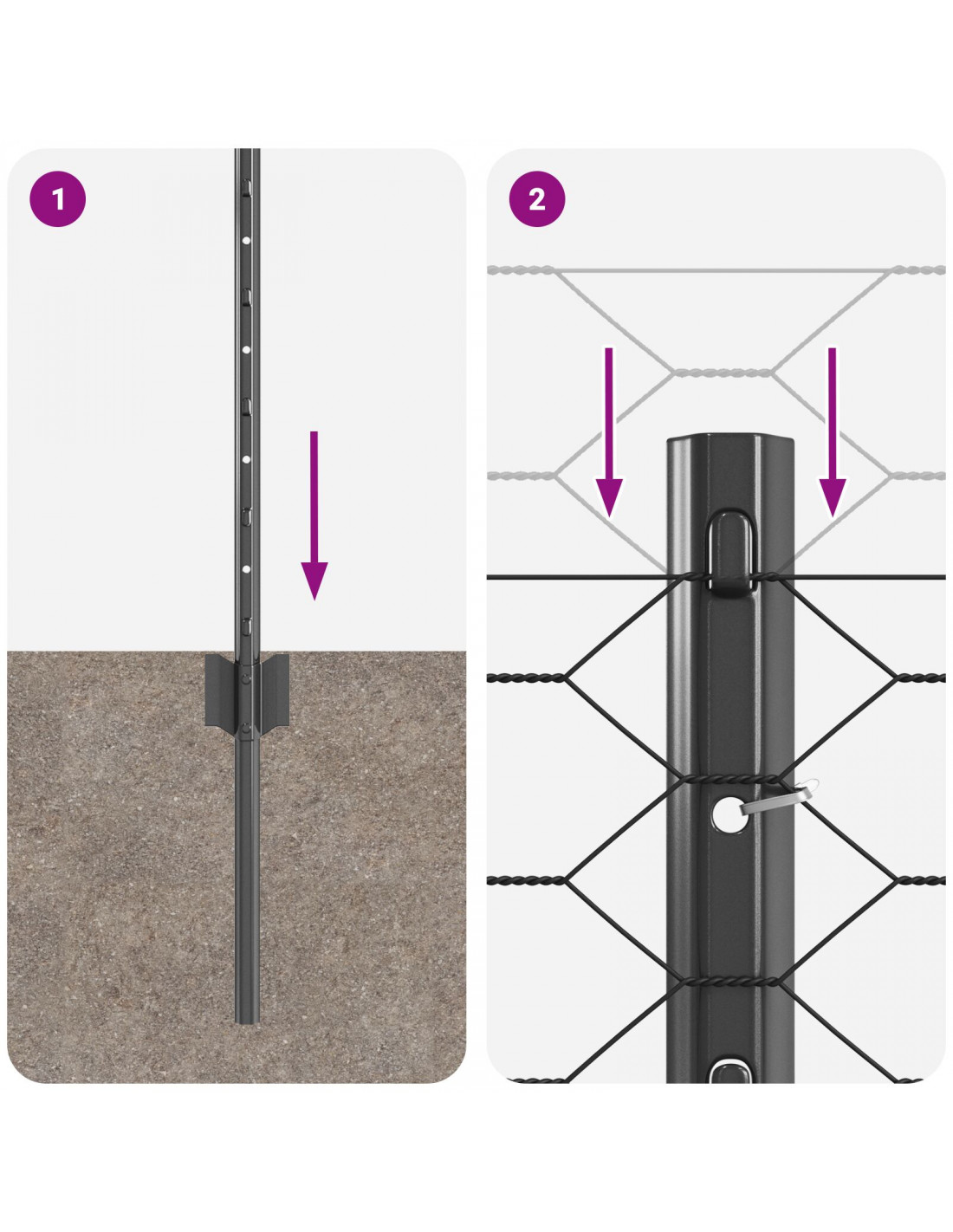 1

2