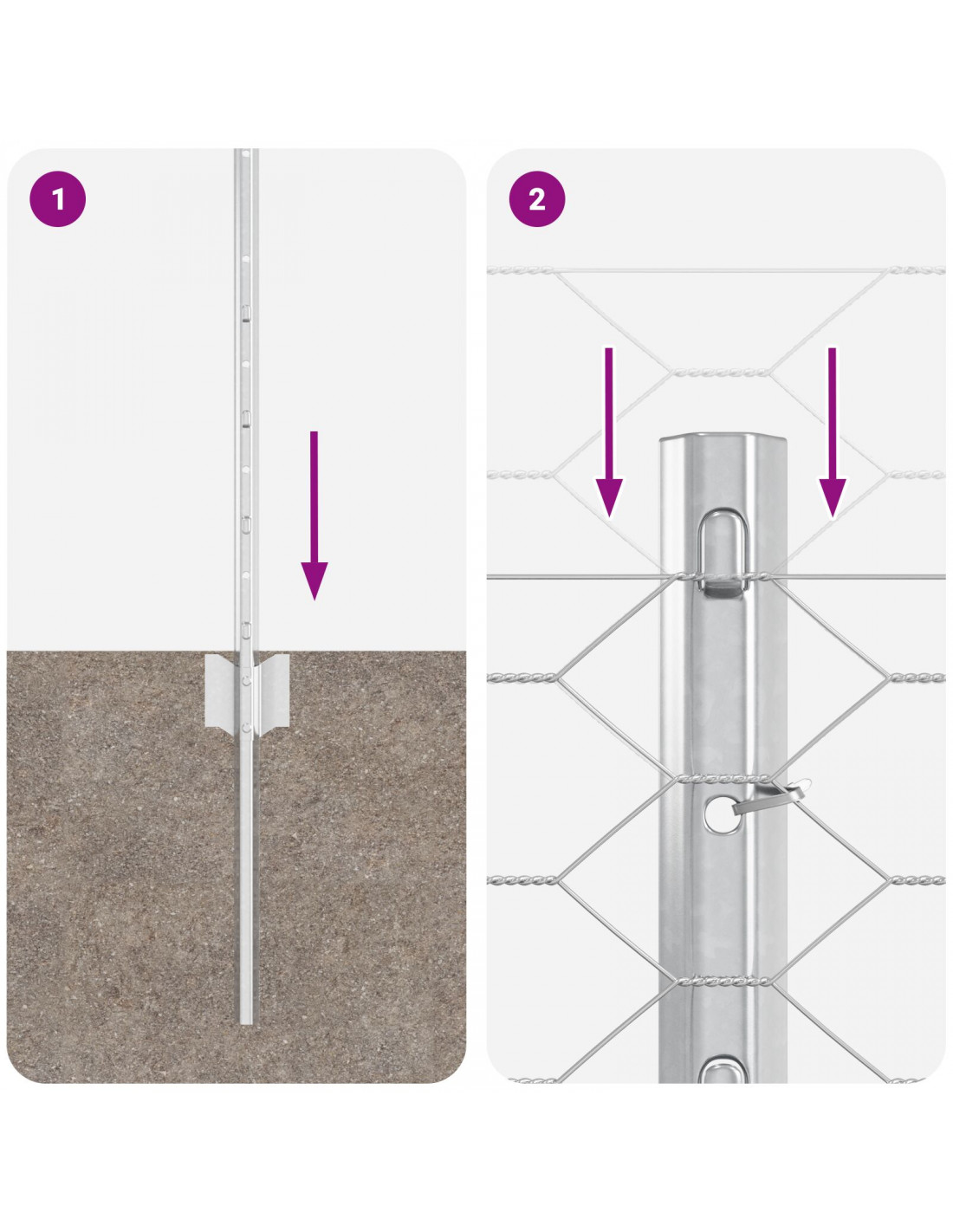 1

2