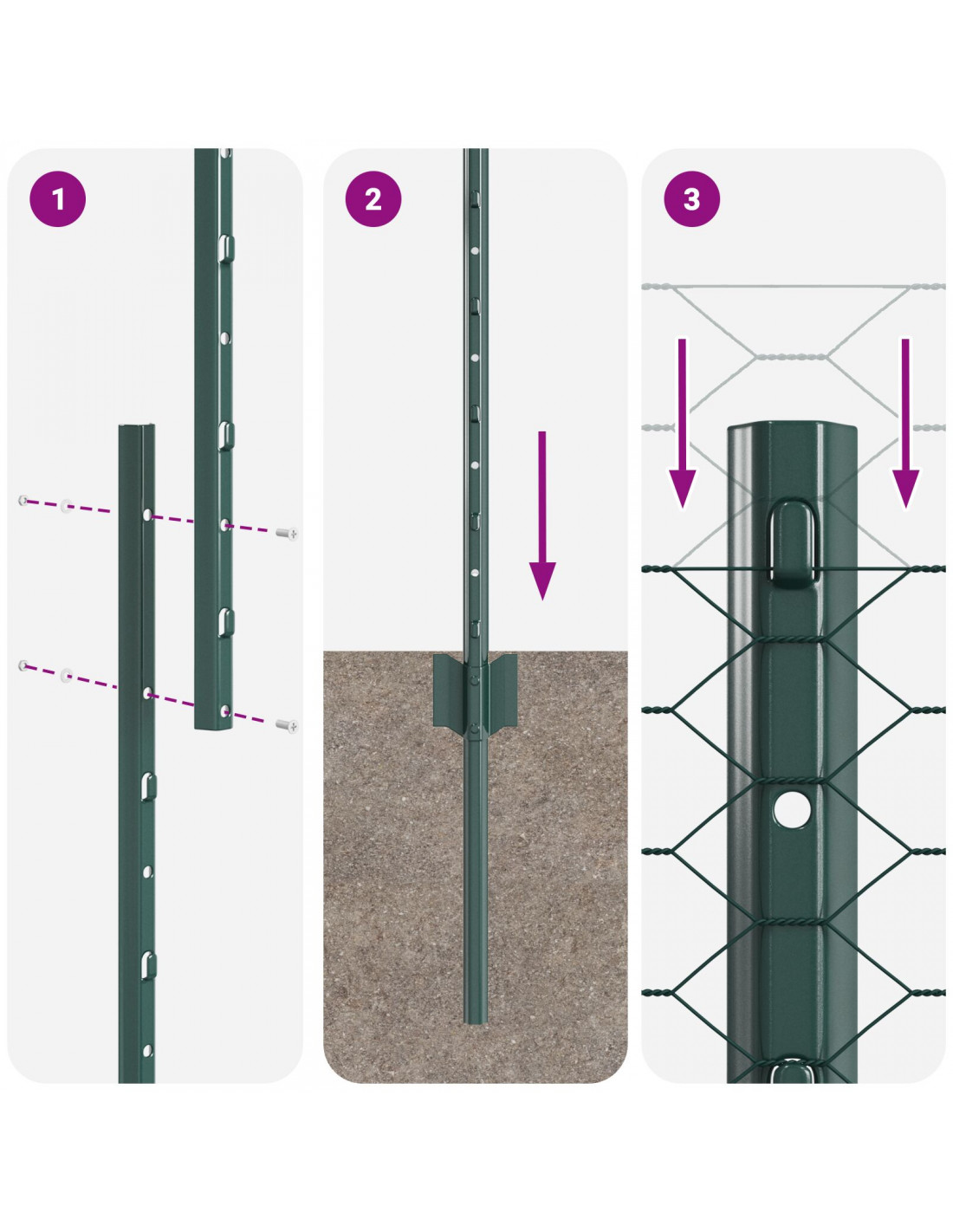 1

2

3