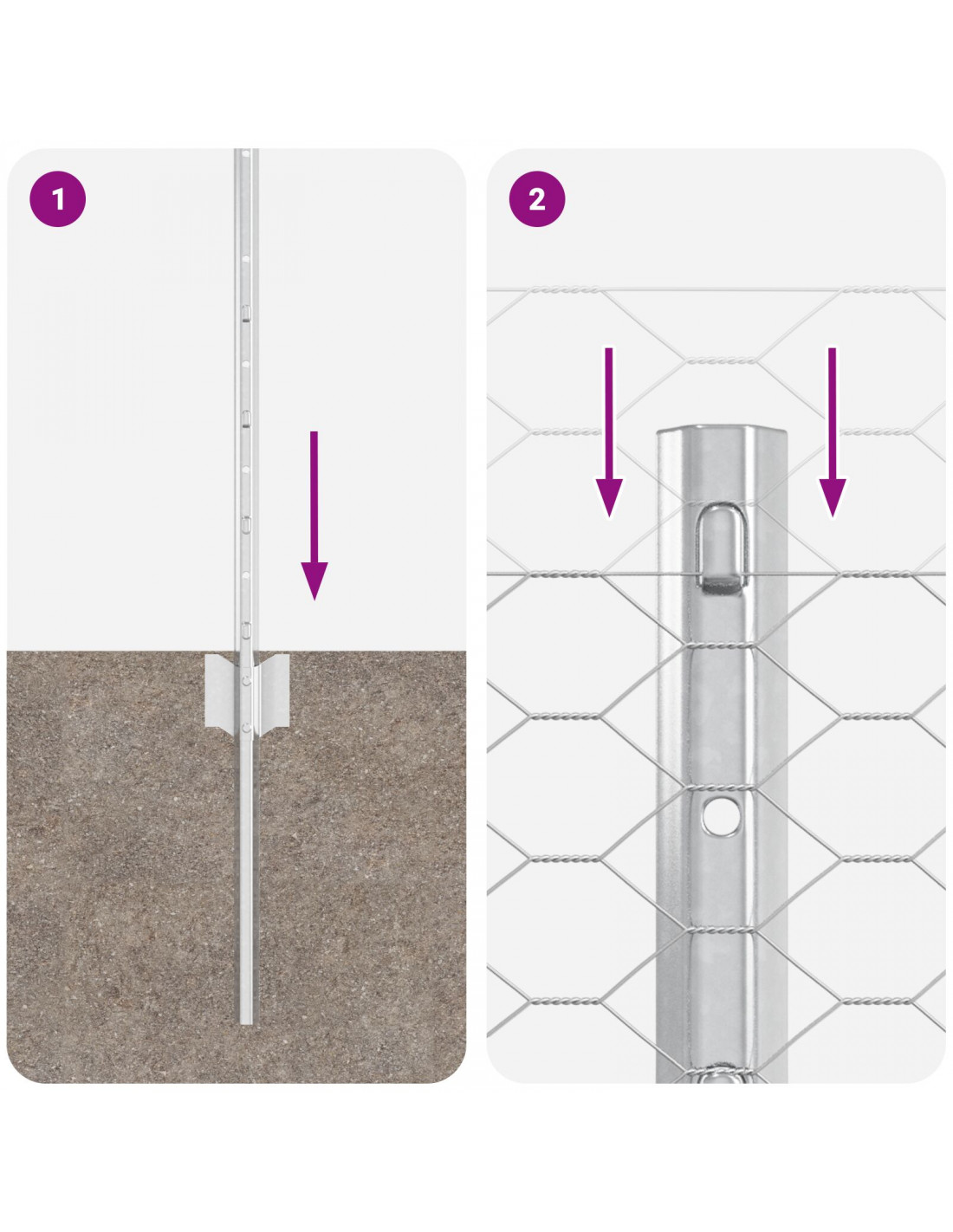 1

2