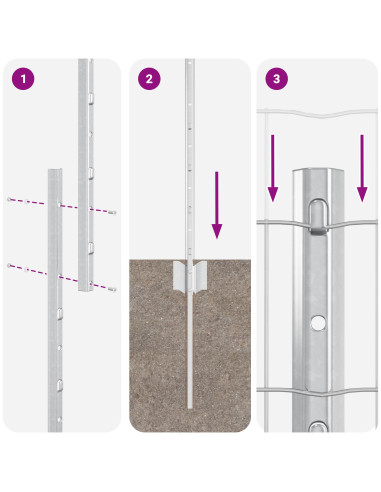 1

2

3