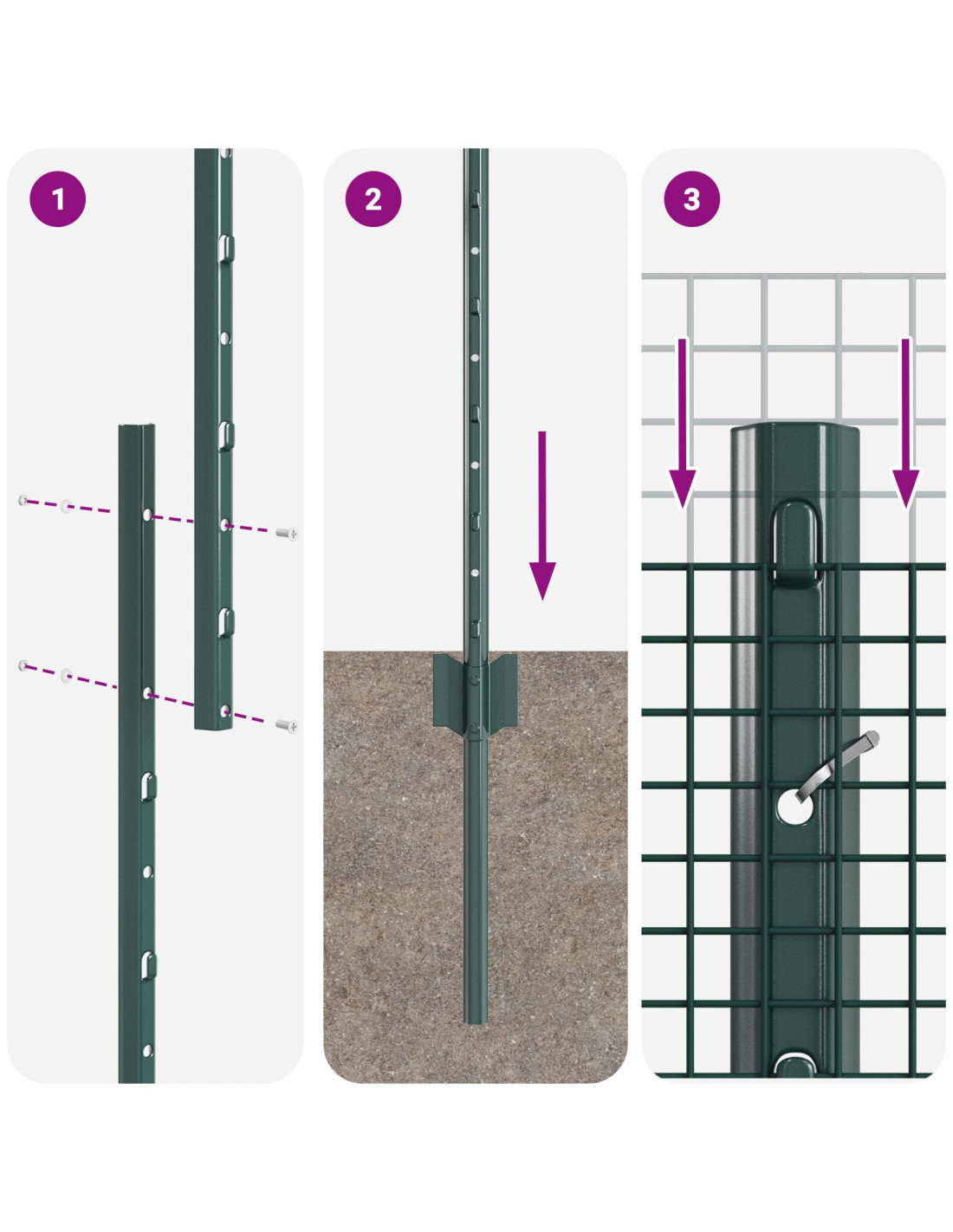 1

2

3