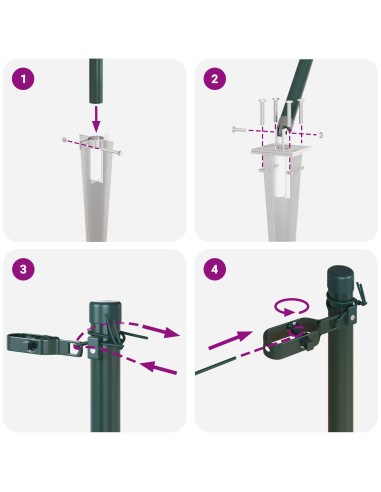 1

2

3

4