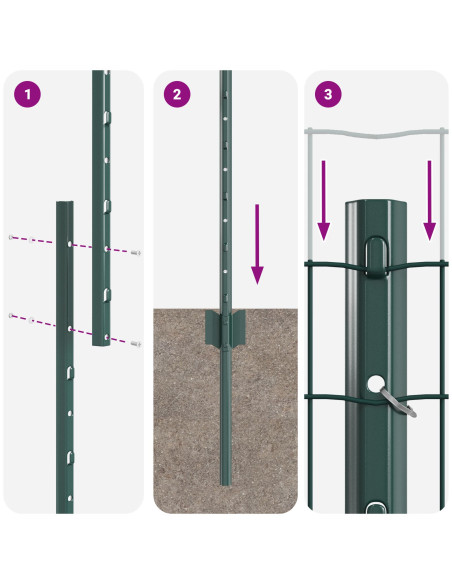 1

2

3