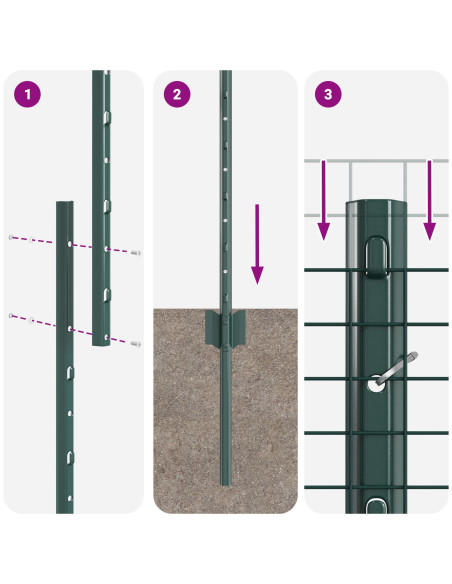 1

2

3