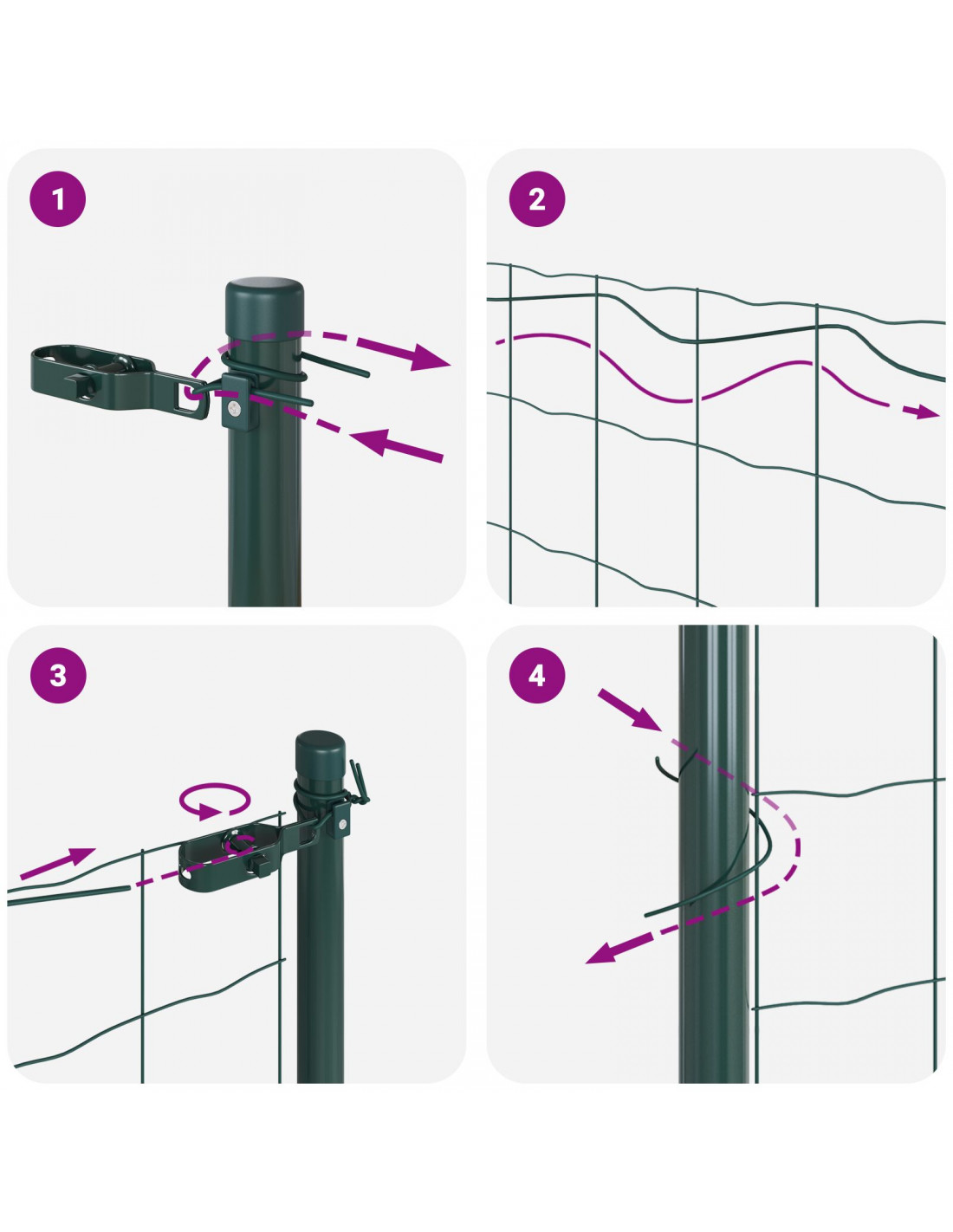 1

2

3

4