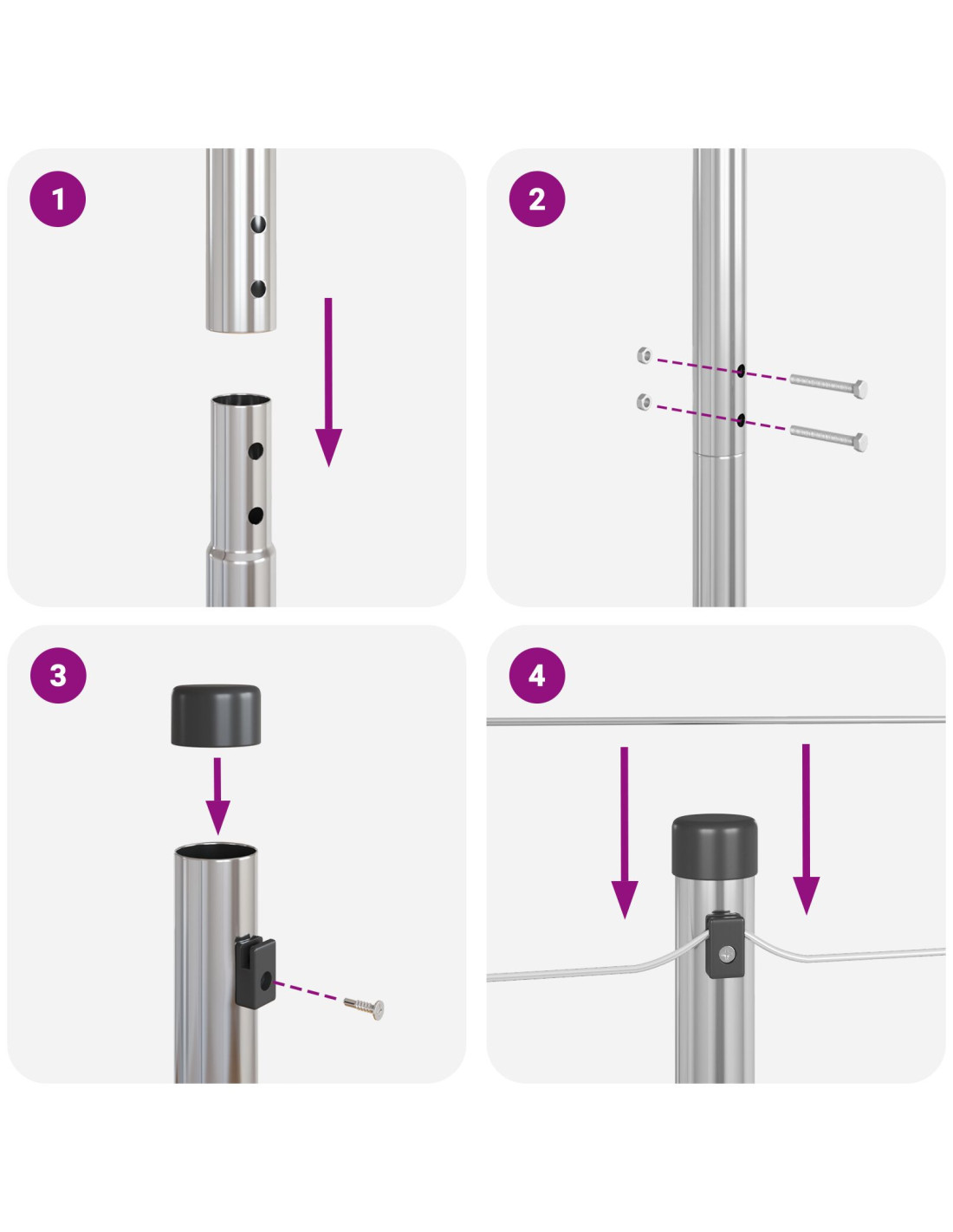 1

2

3

4