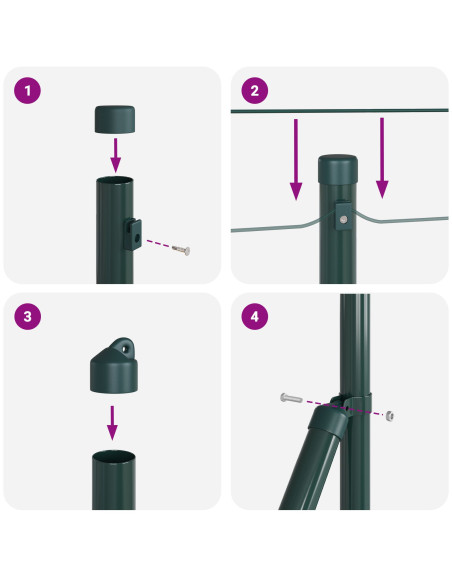 1

2

3

4