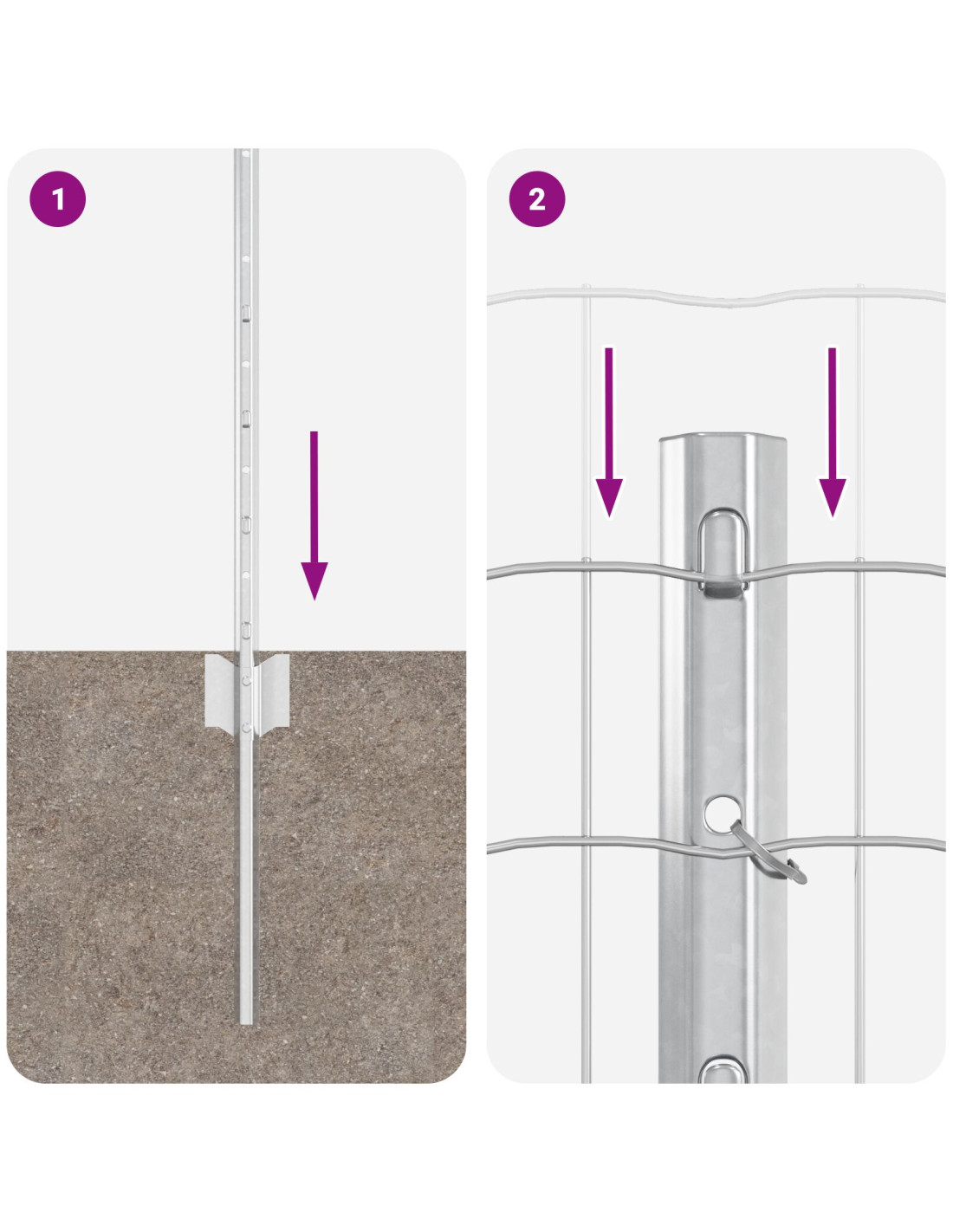 1

2