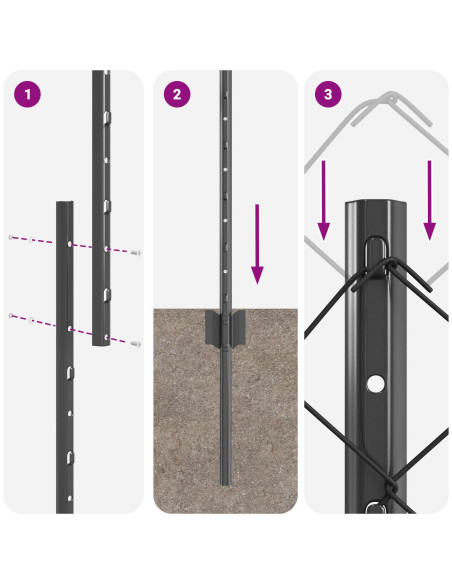 1

2

3