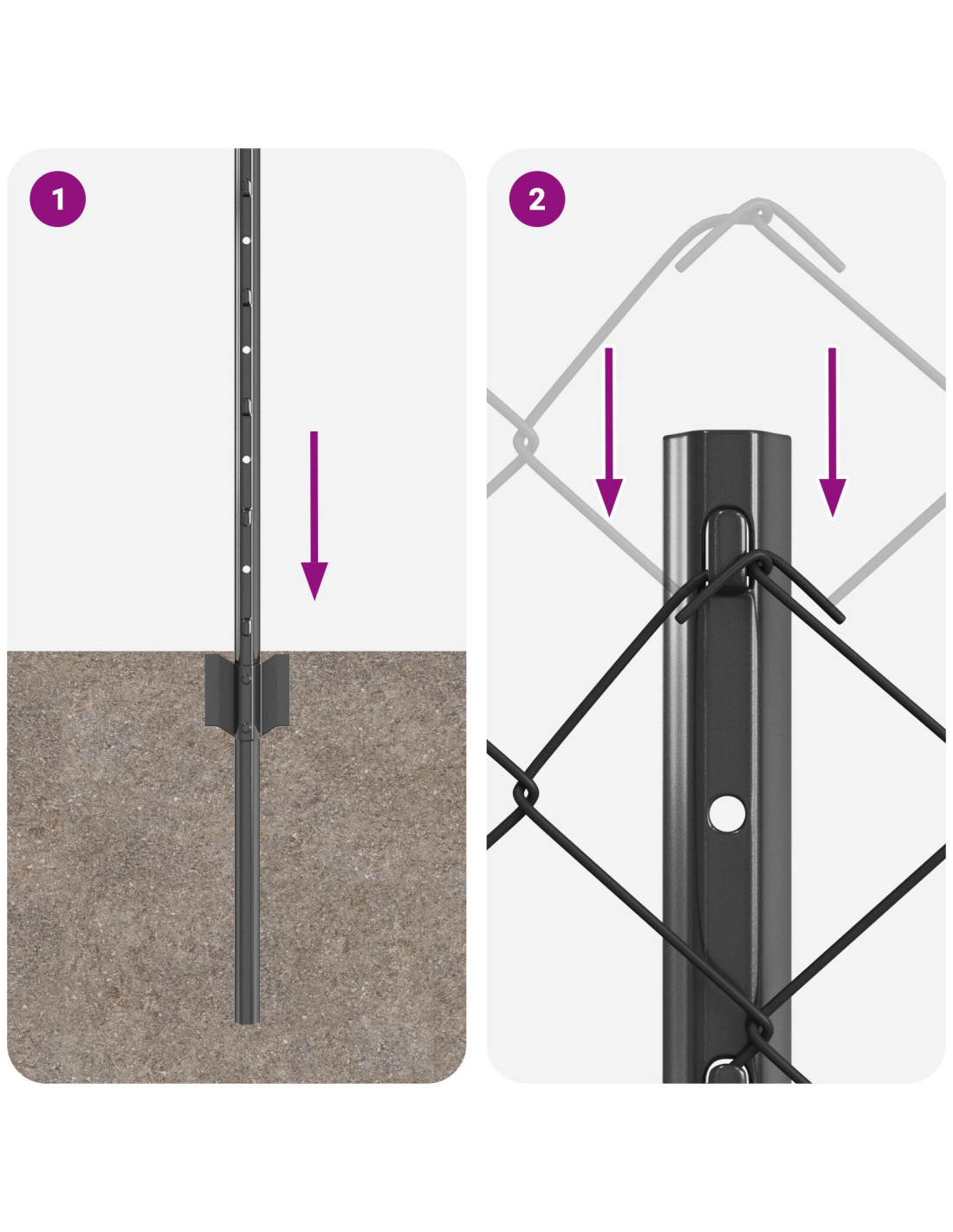 1

2