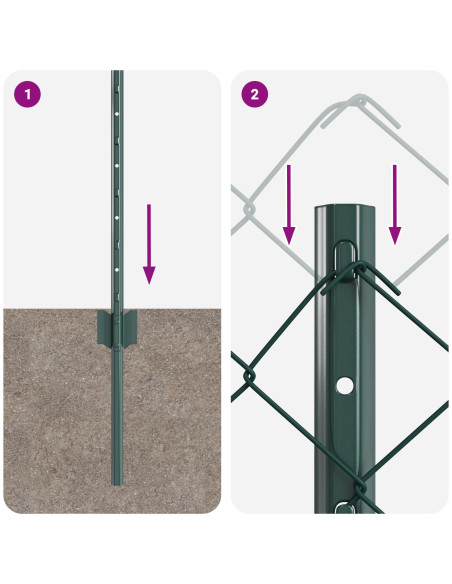 1

2