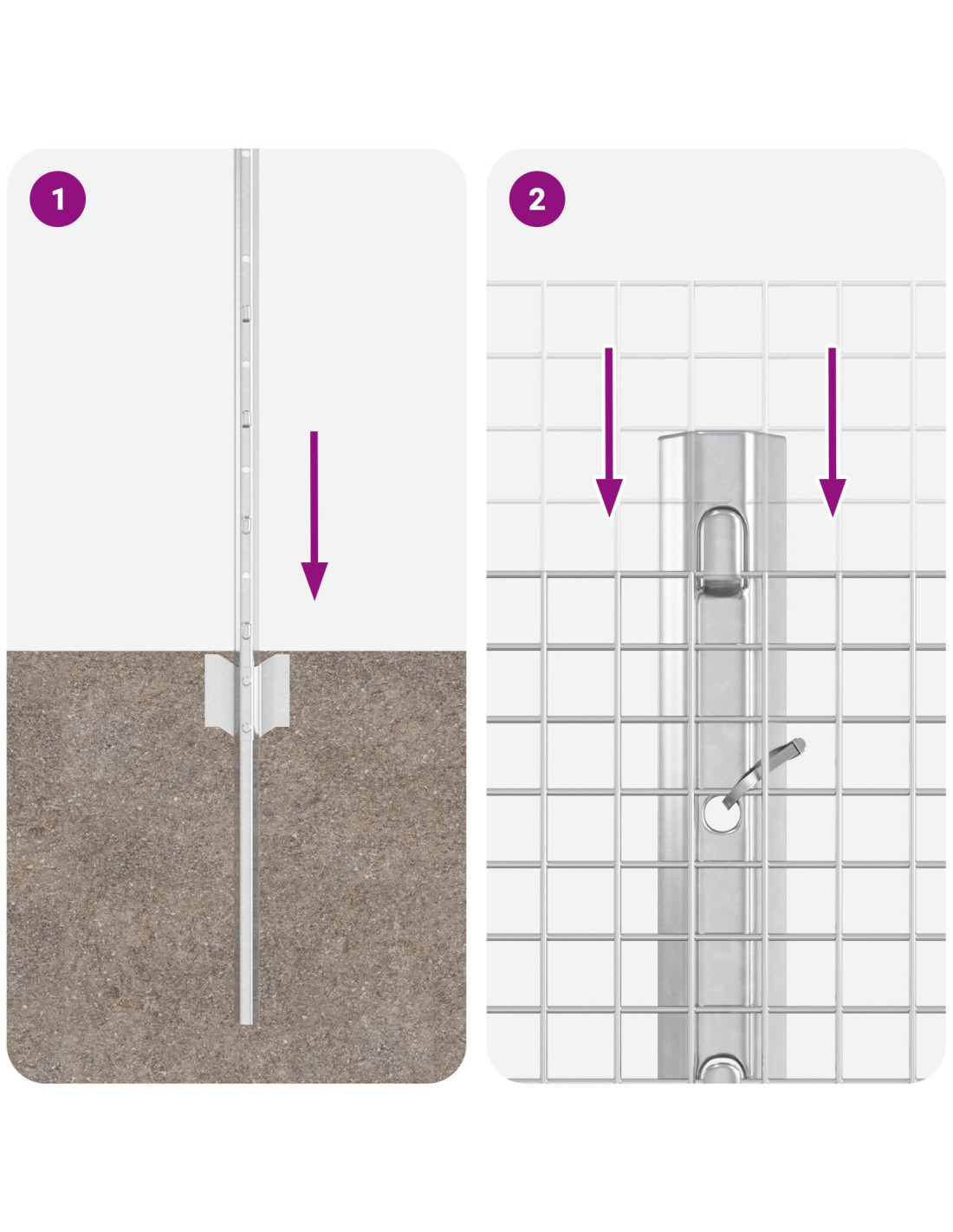 1

2