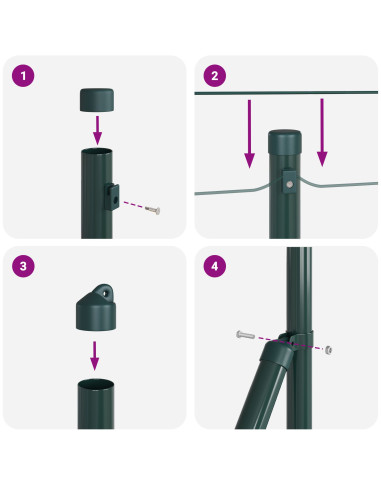 1

2

3

4