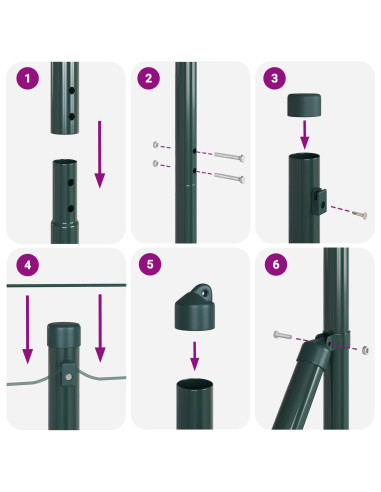 1

2

3

4

5

6