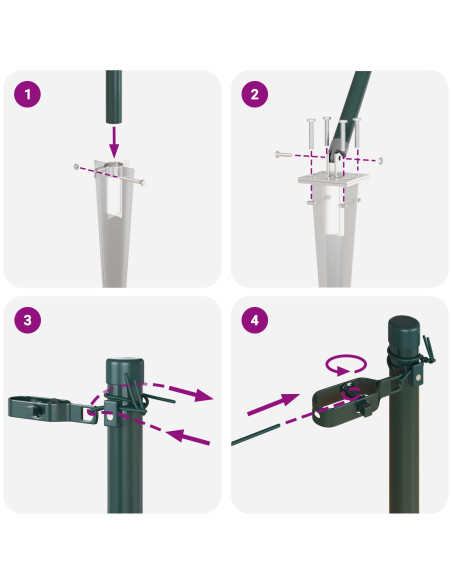 1

2

3

4