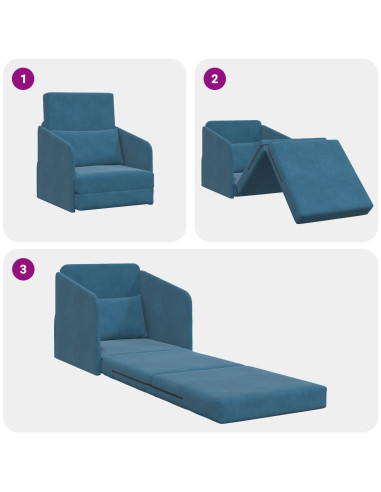 1

2

3