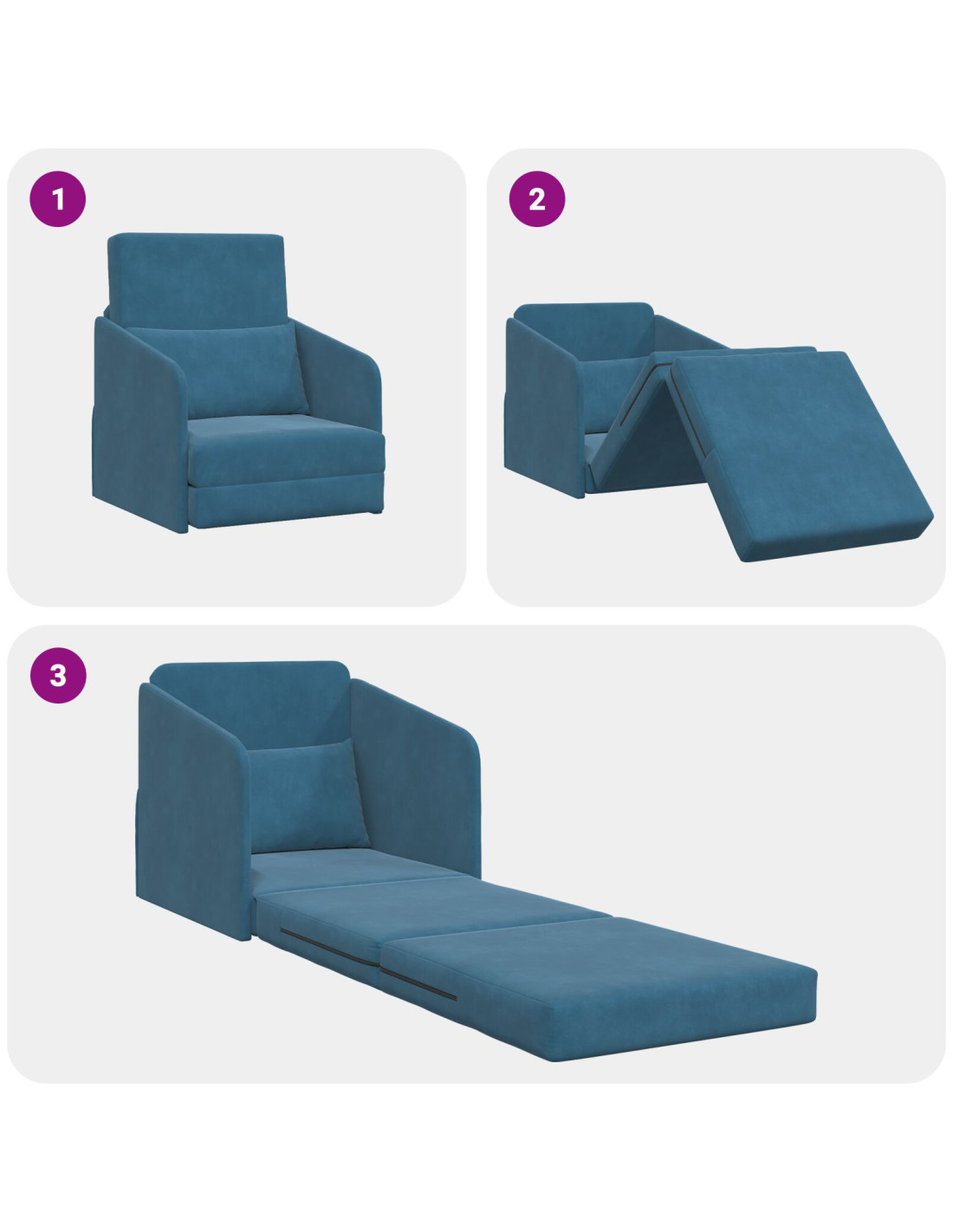 1

2

3