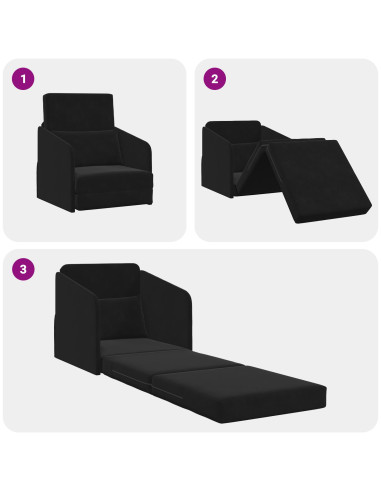 1

2

3