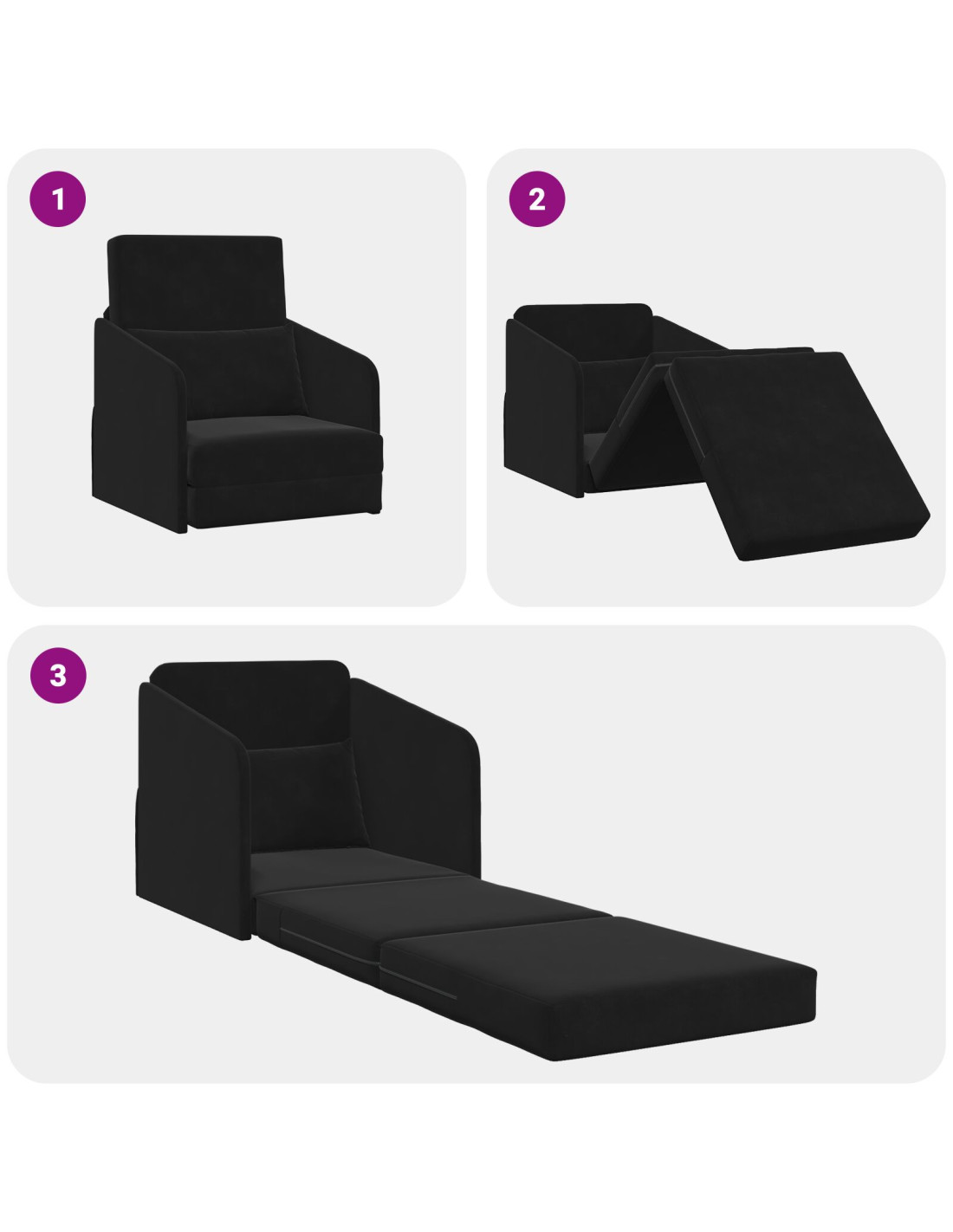 1

2

3