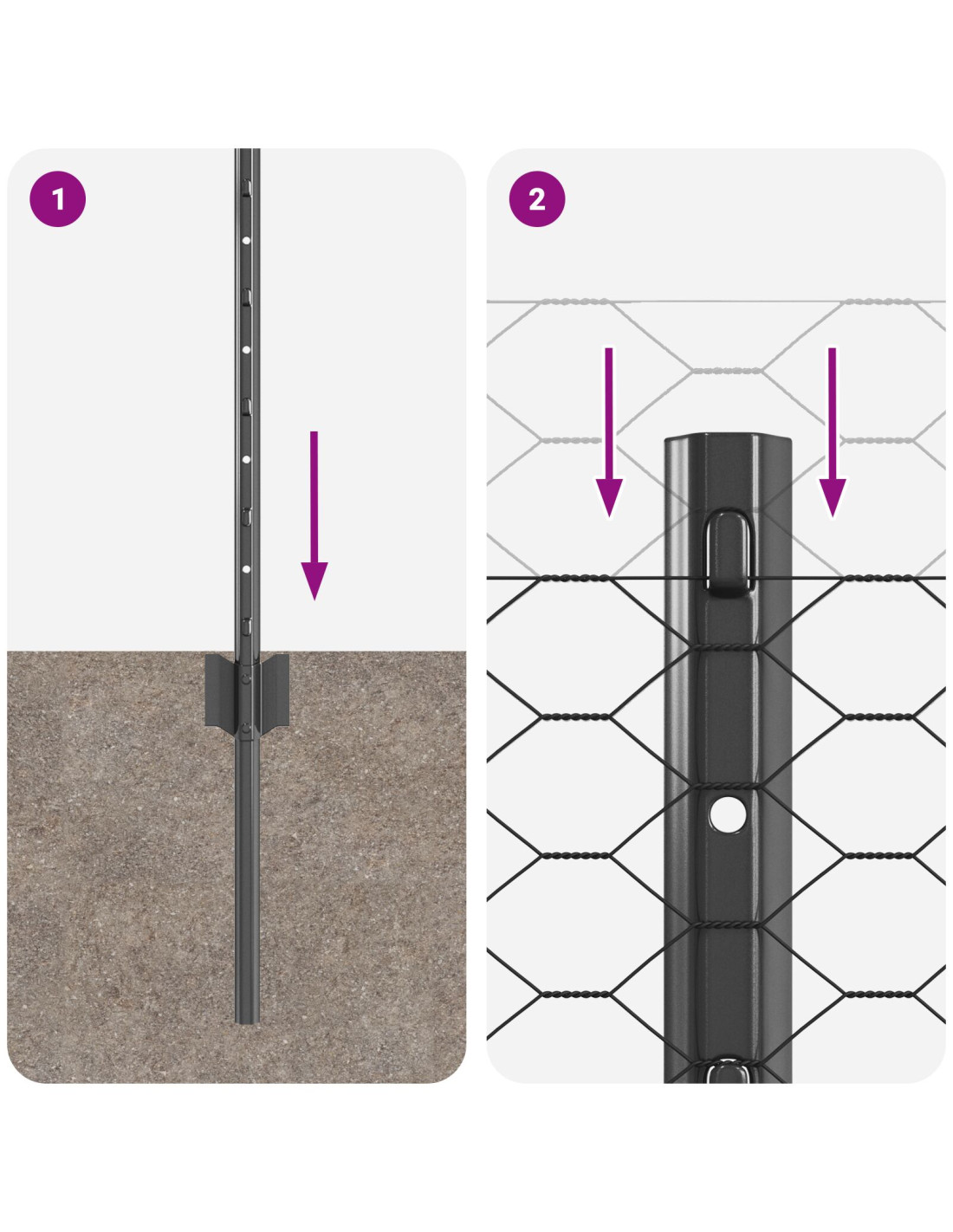 1

2