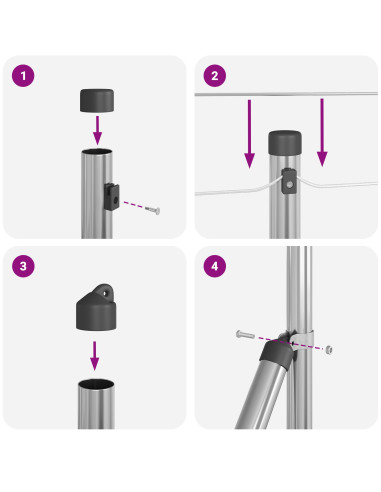 1

2

3

4