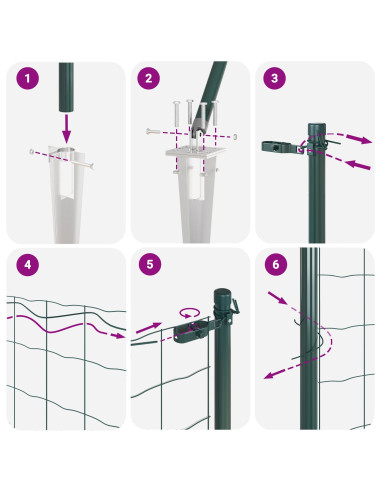 1

2

3

4

5

6