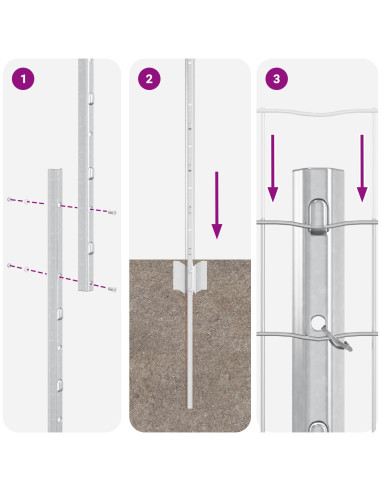 1

2

3