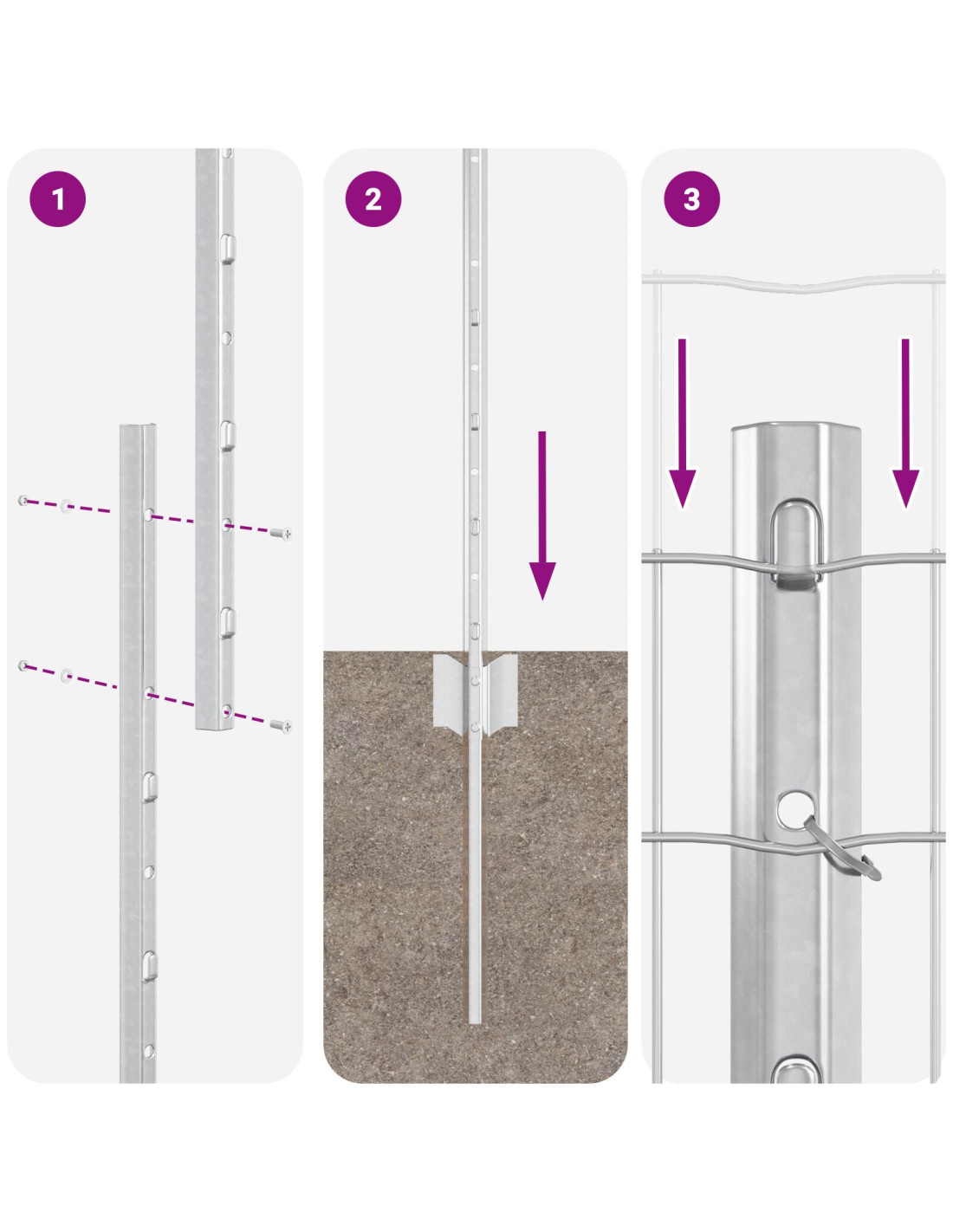 1

2

3