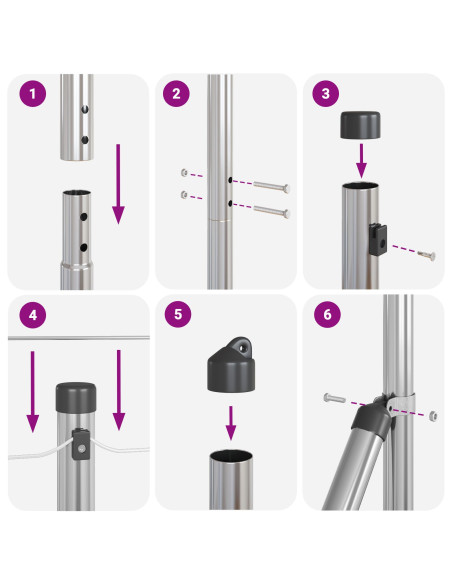 1

2

3

4

5

6