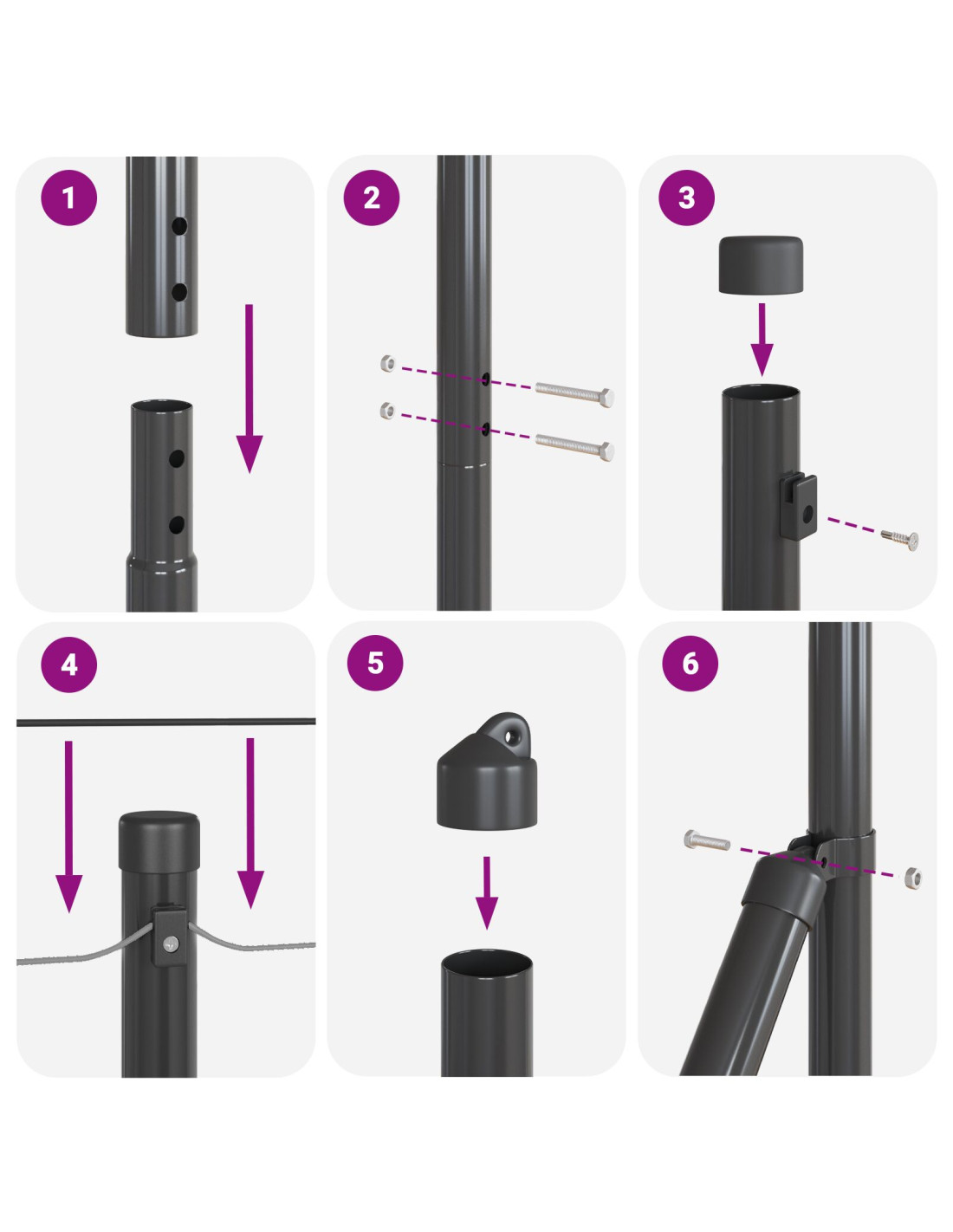 1

2

3

4

5

6