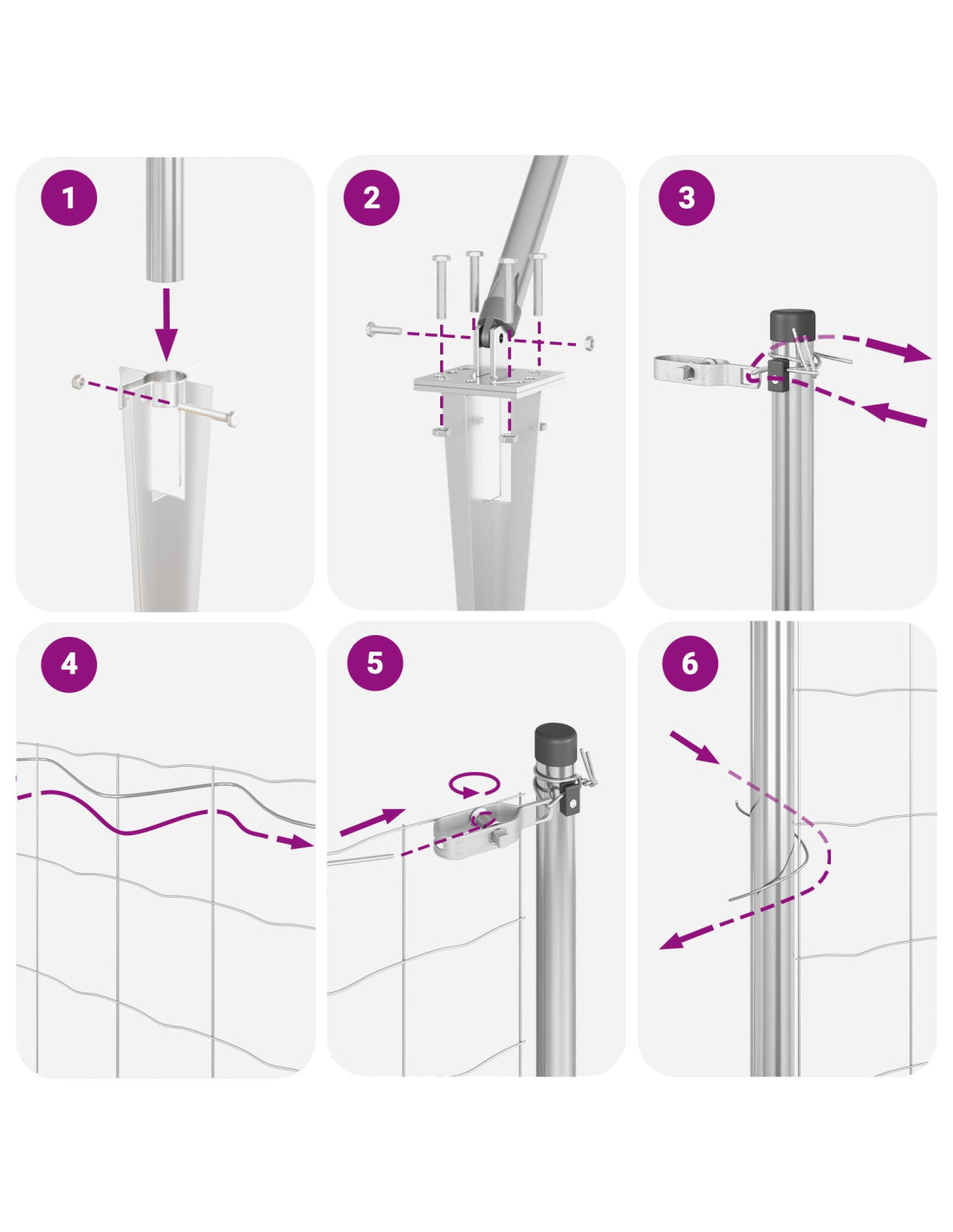 1

2

3

4

5

6