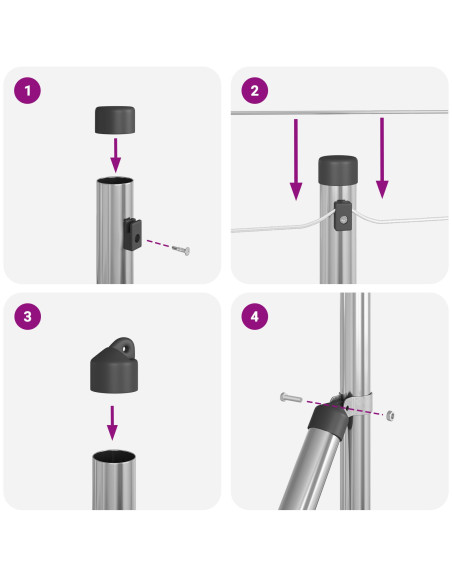 1

2

3

4