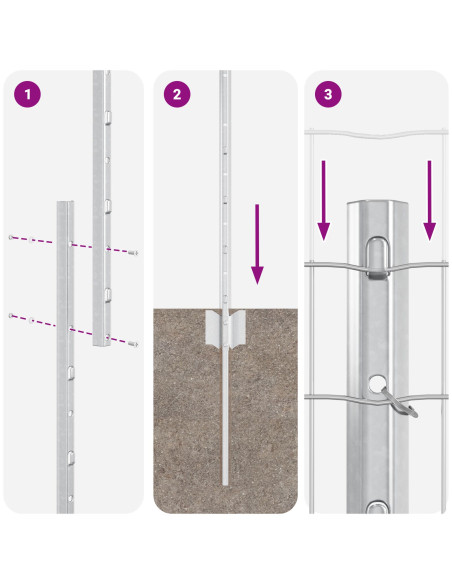 1

2

3