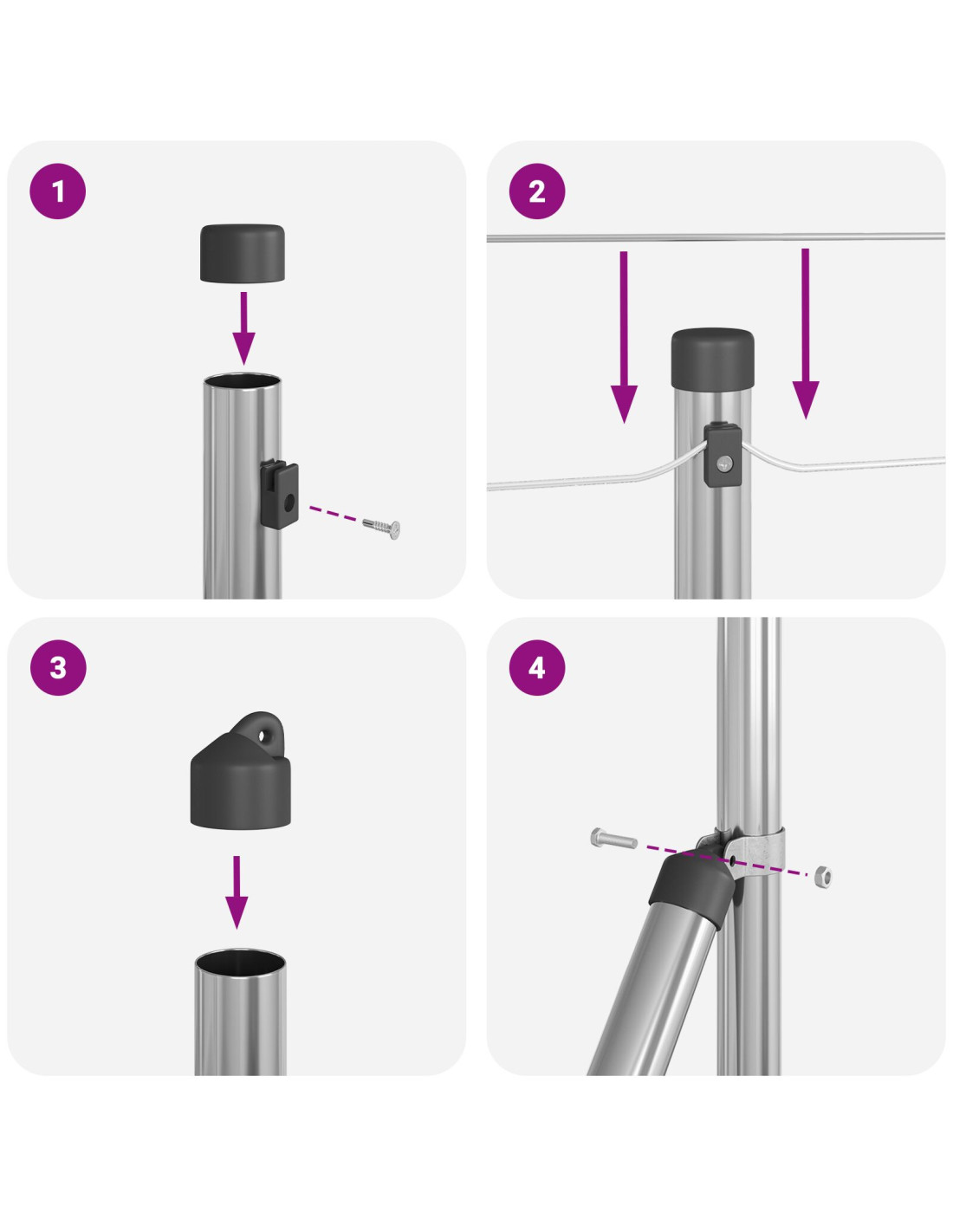 1

2

3

4