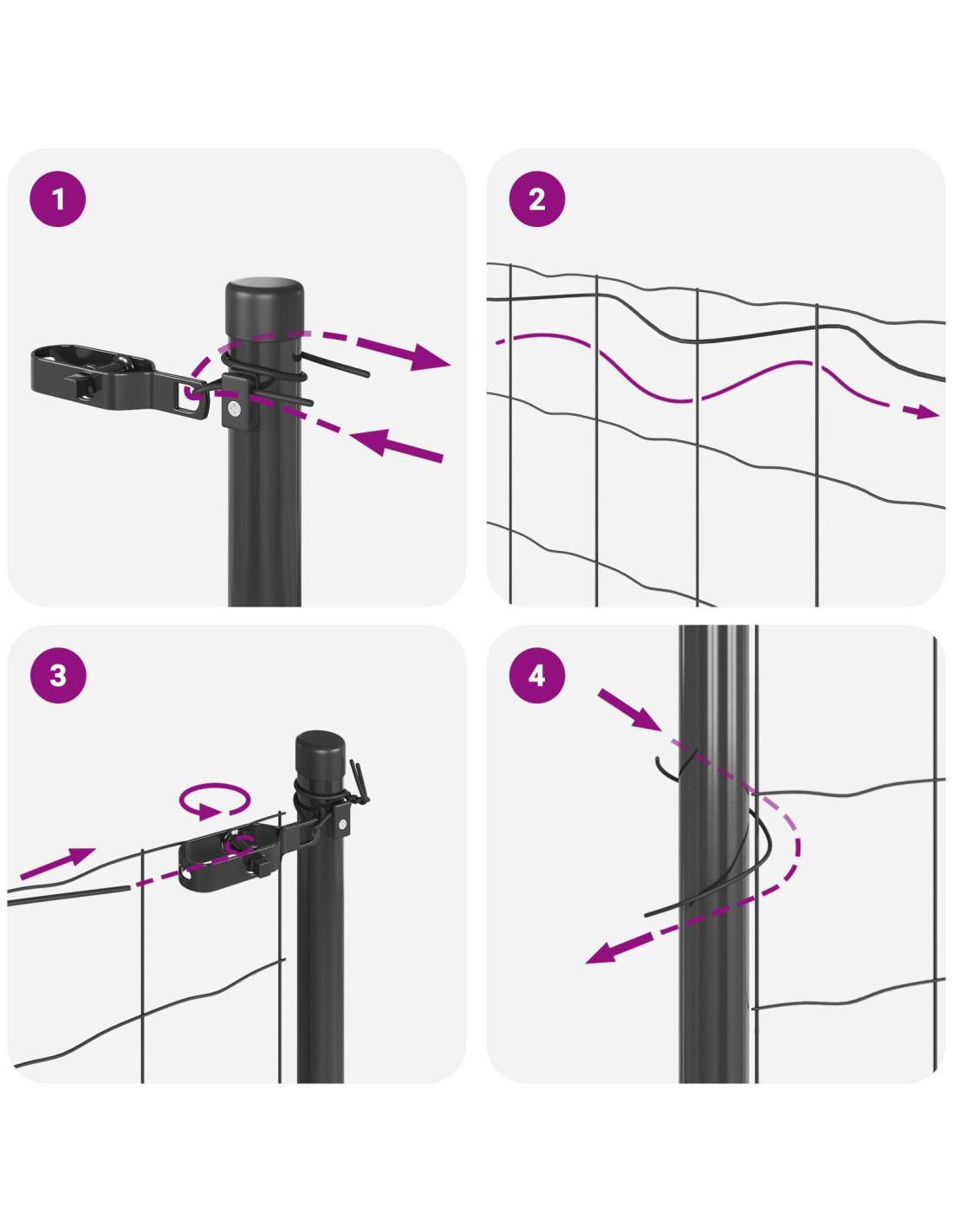 1

2

3

4