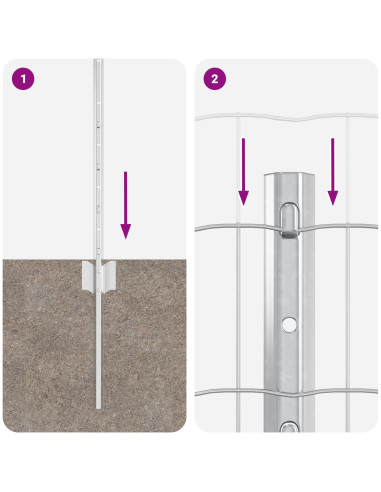 1

2